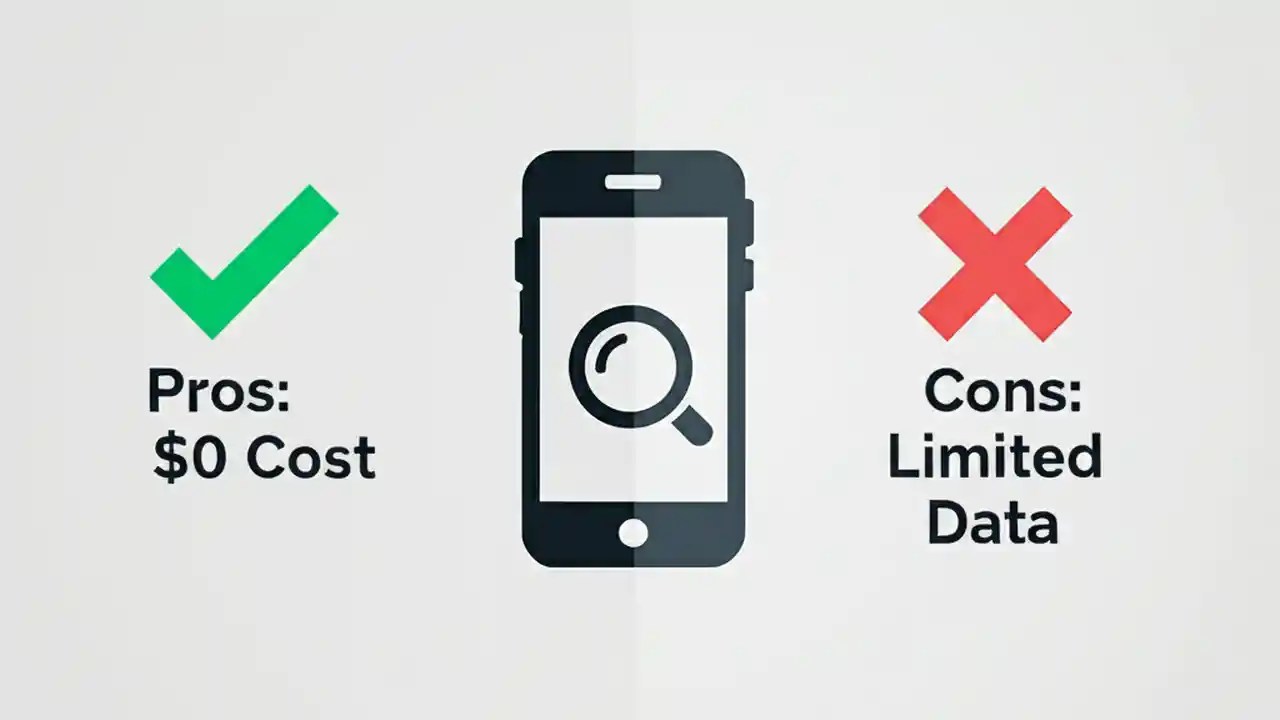 Pros:
\$0 Cost

Cons:
Limited
Data