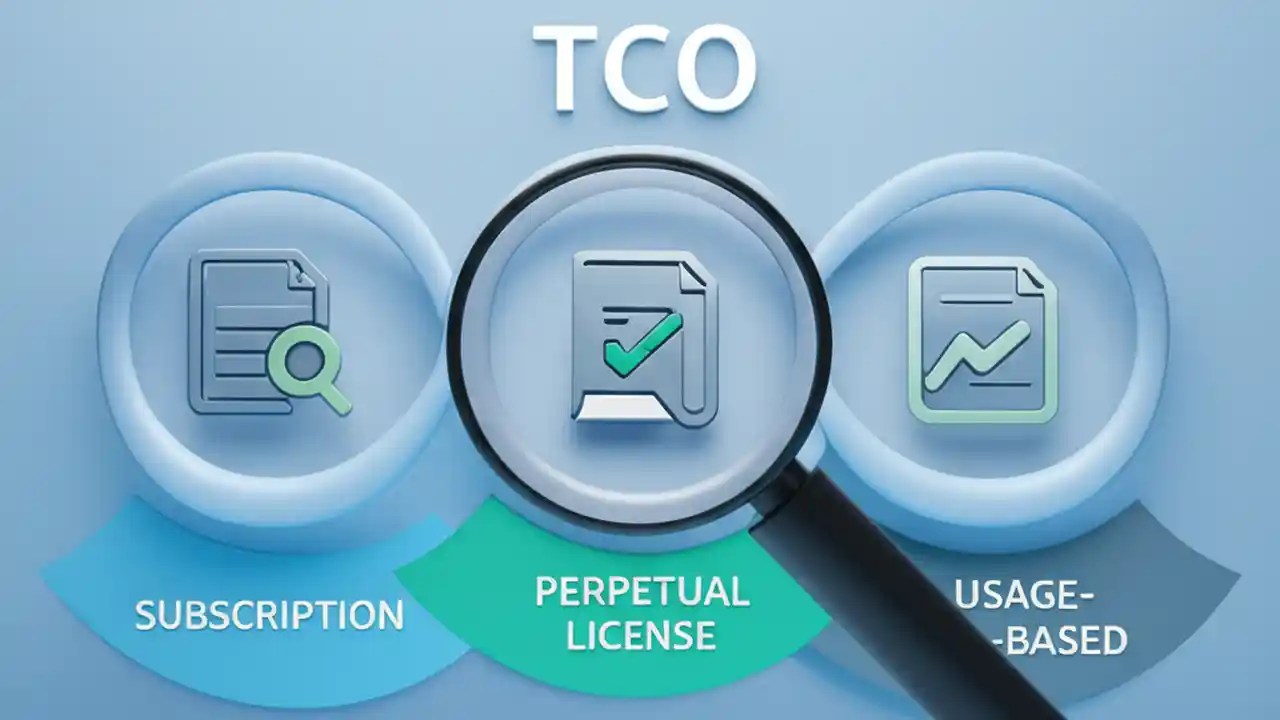 TCO

SUBSCRIPTION

PERPETUAL LICENSE

USAGE- -BASED