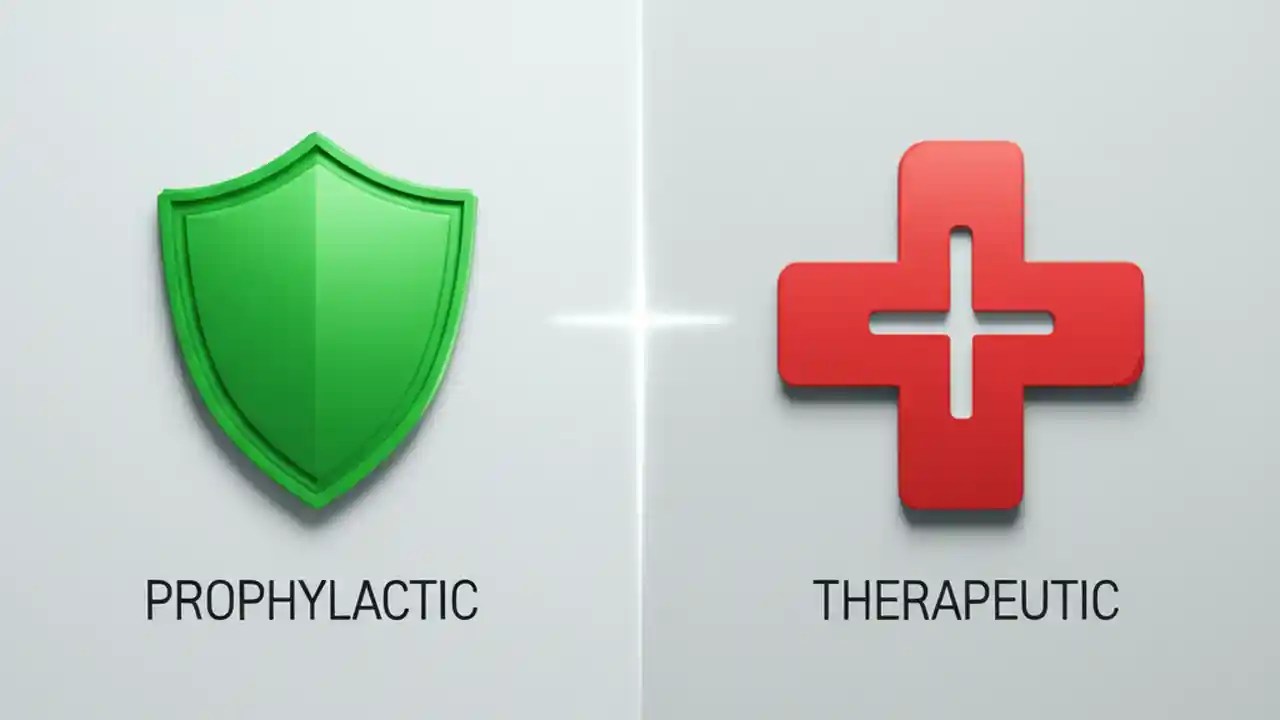 PROPHYLACTIC

THERAPEUTIC