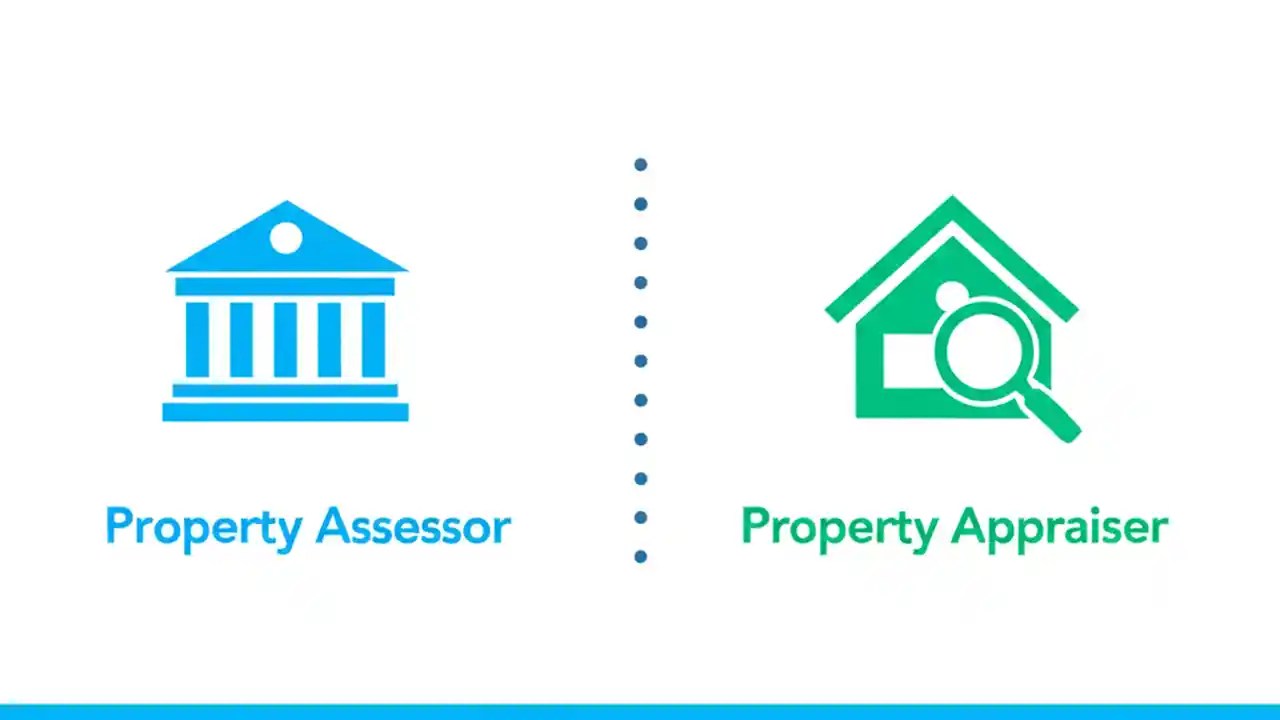 Property Assessor

Property Appraiser