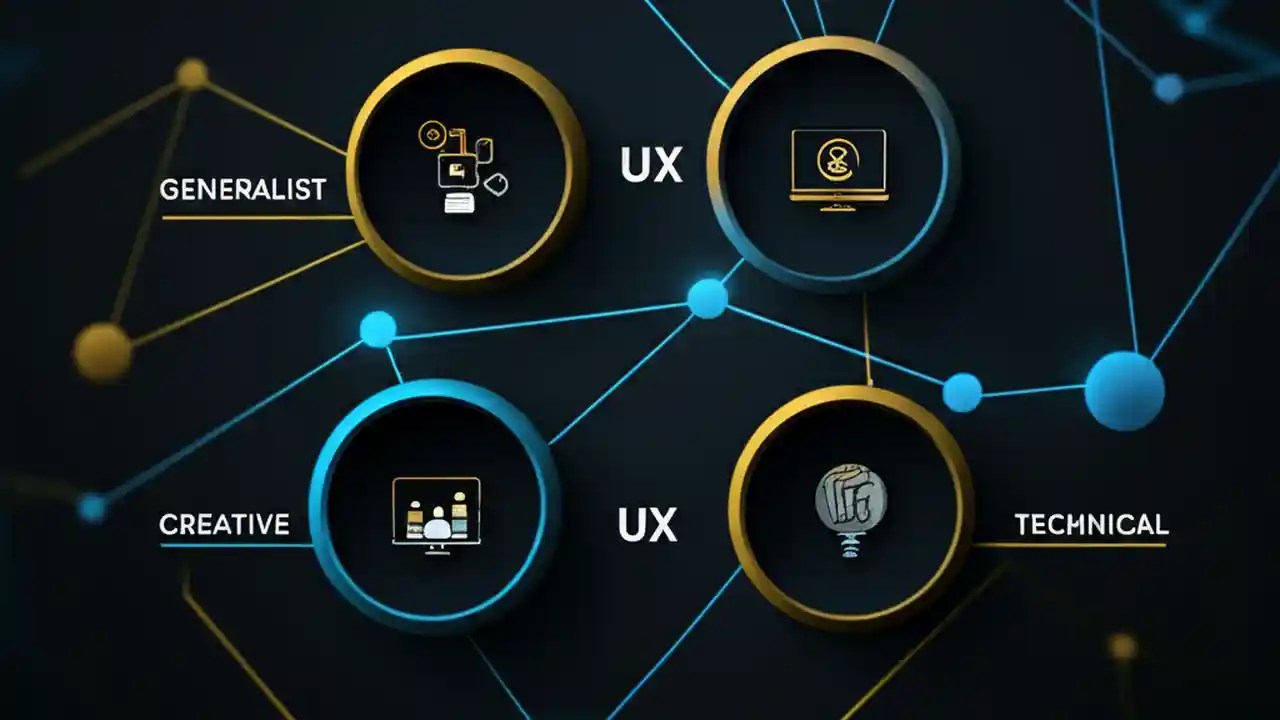 GENERALIST

UX

CREATIVE

UX

TECHNICAL