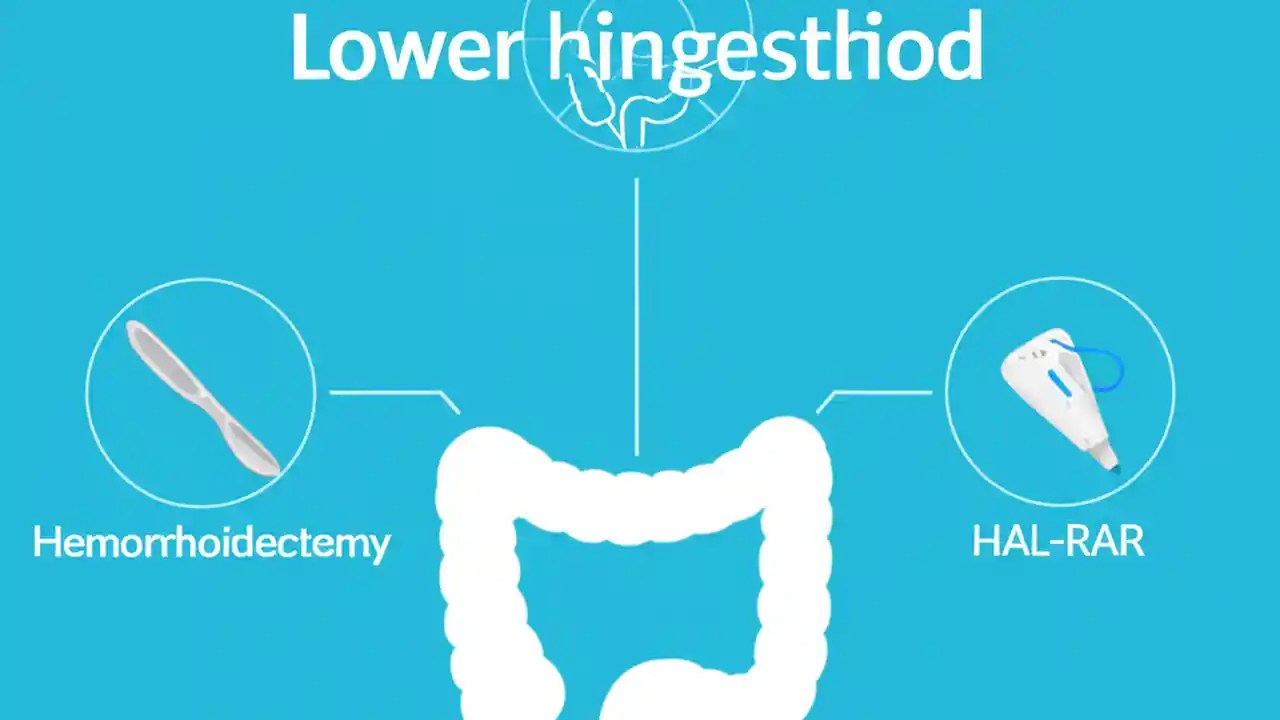 Lower hingesthod

Hemorrhoidectemy

HAL-RAR