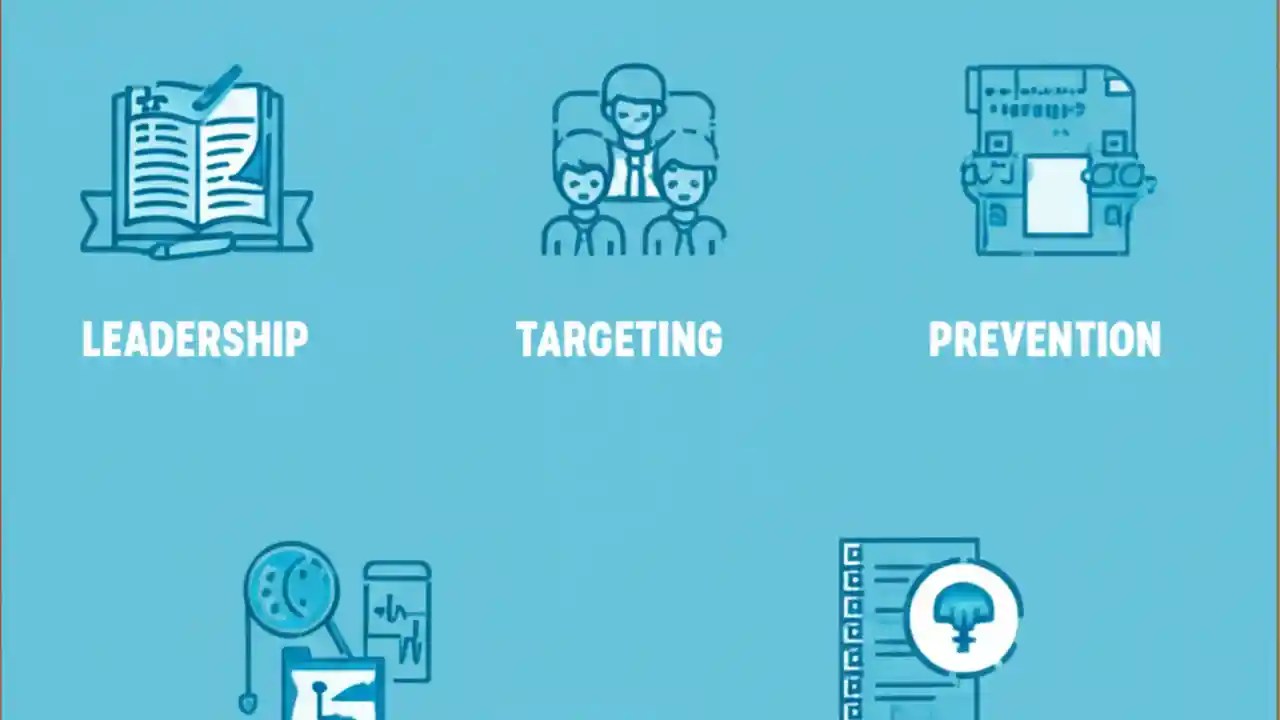 LEADERSHIP

TARGETING

PREVENTION