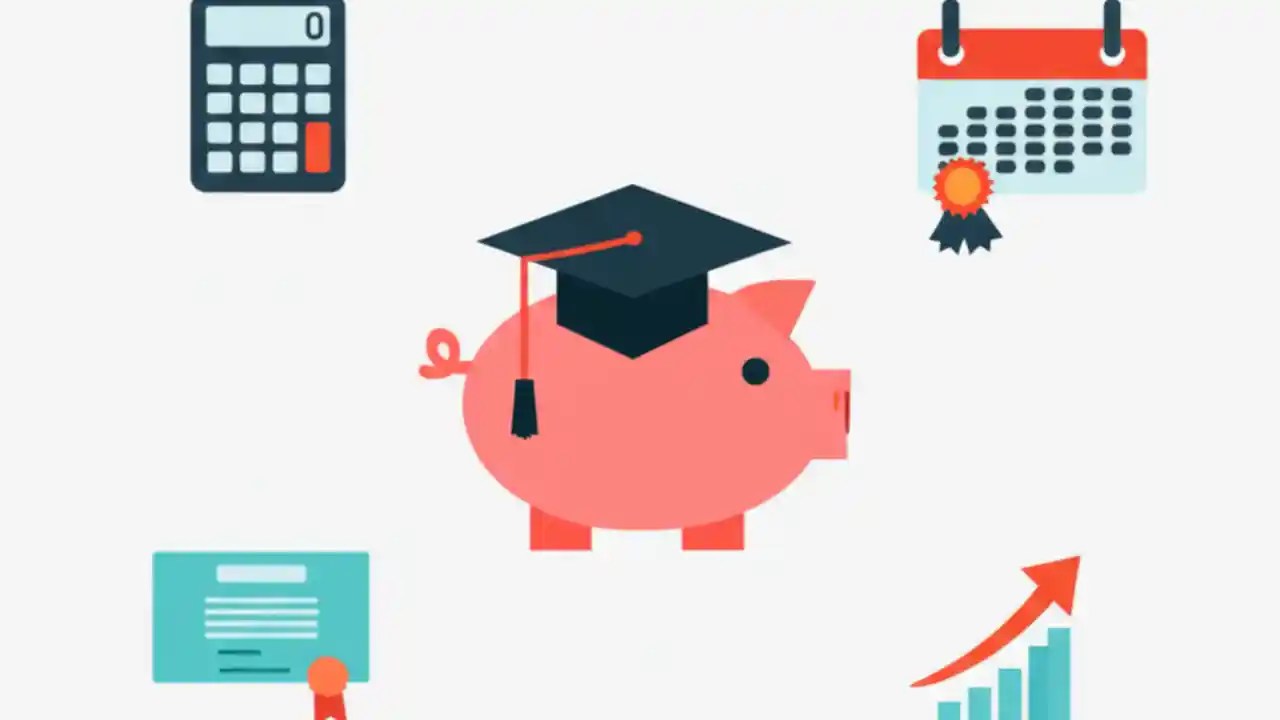 0