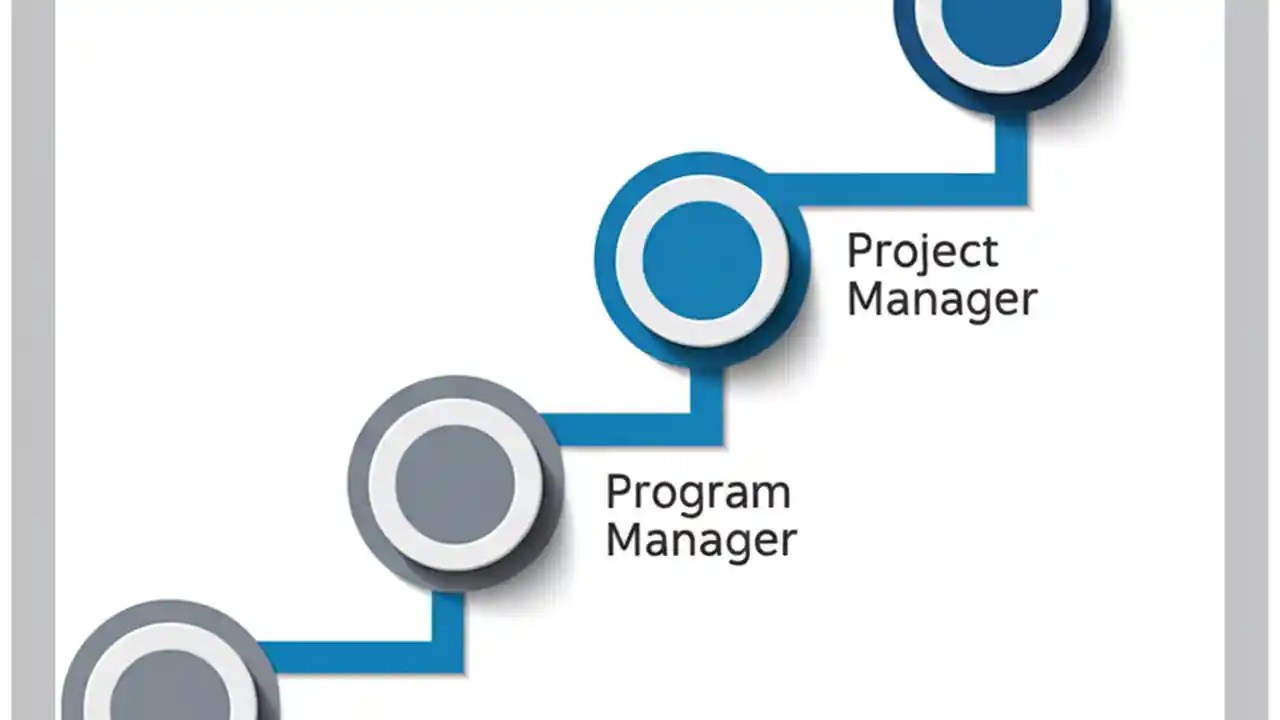 Project Manager

Program Manager