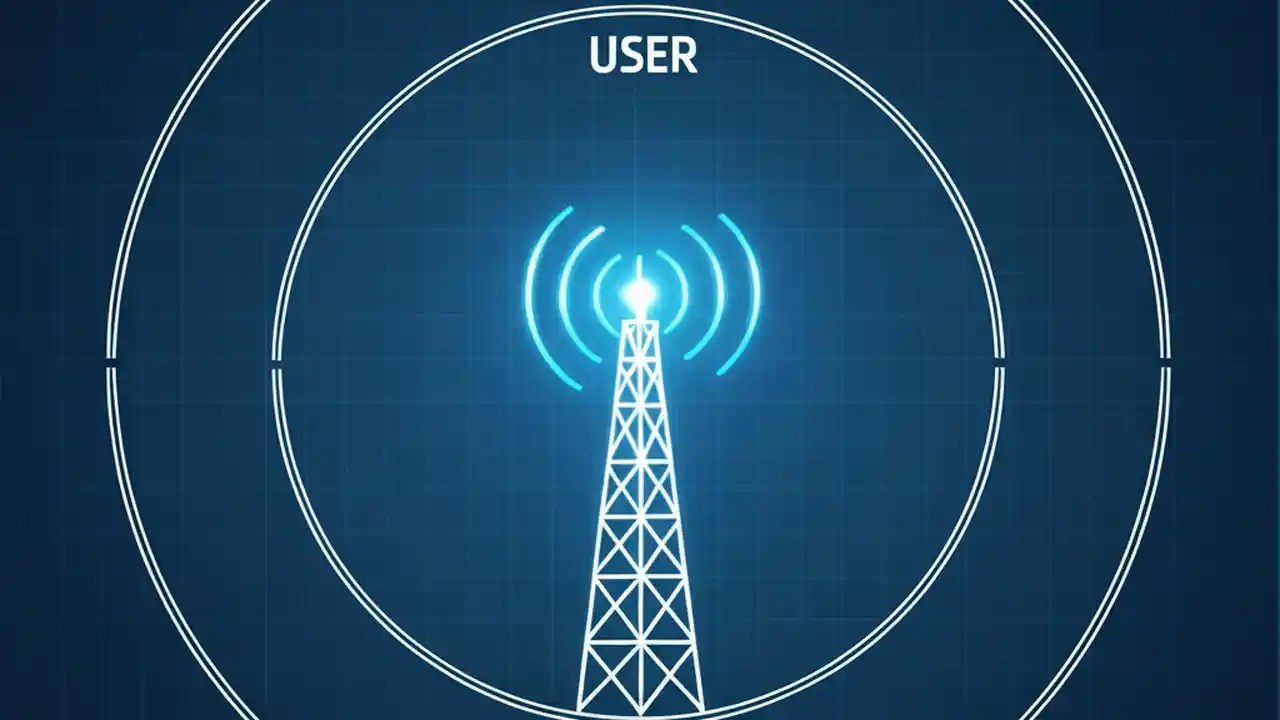 USER