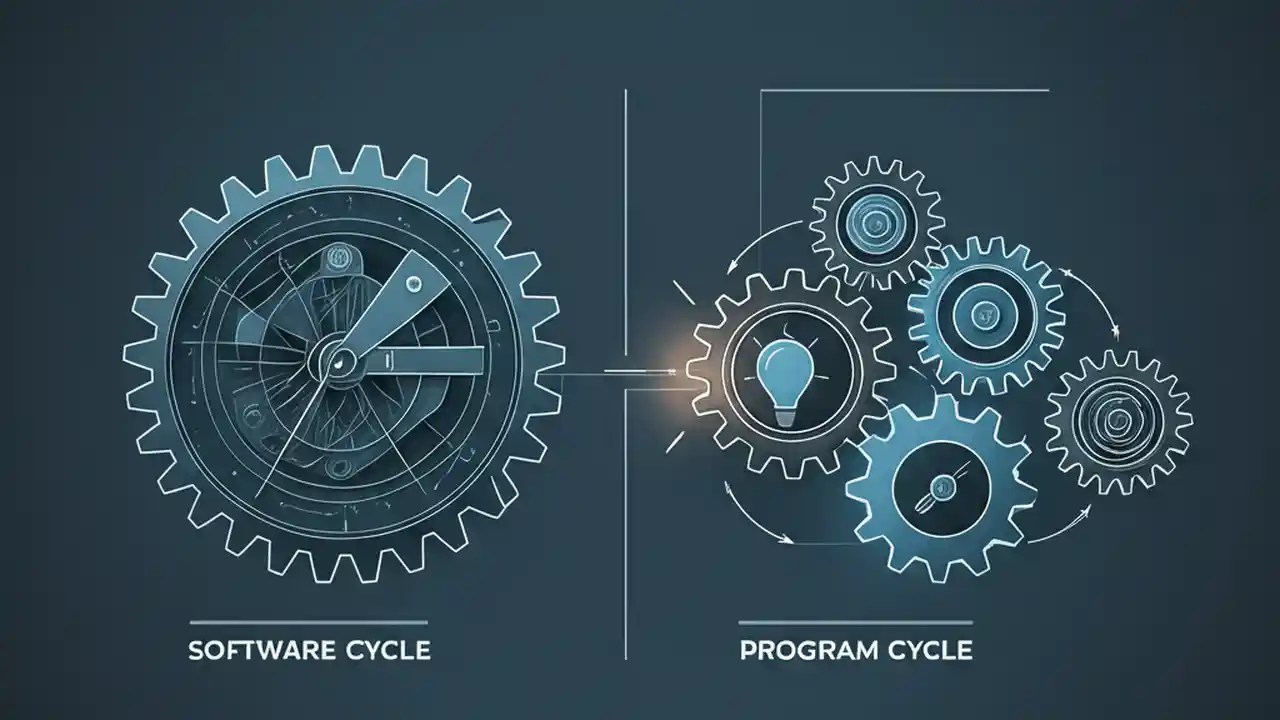 SOFTWARE CYCLE

PROGRAM CYCLE