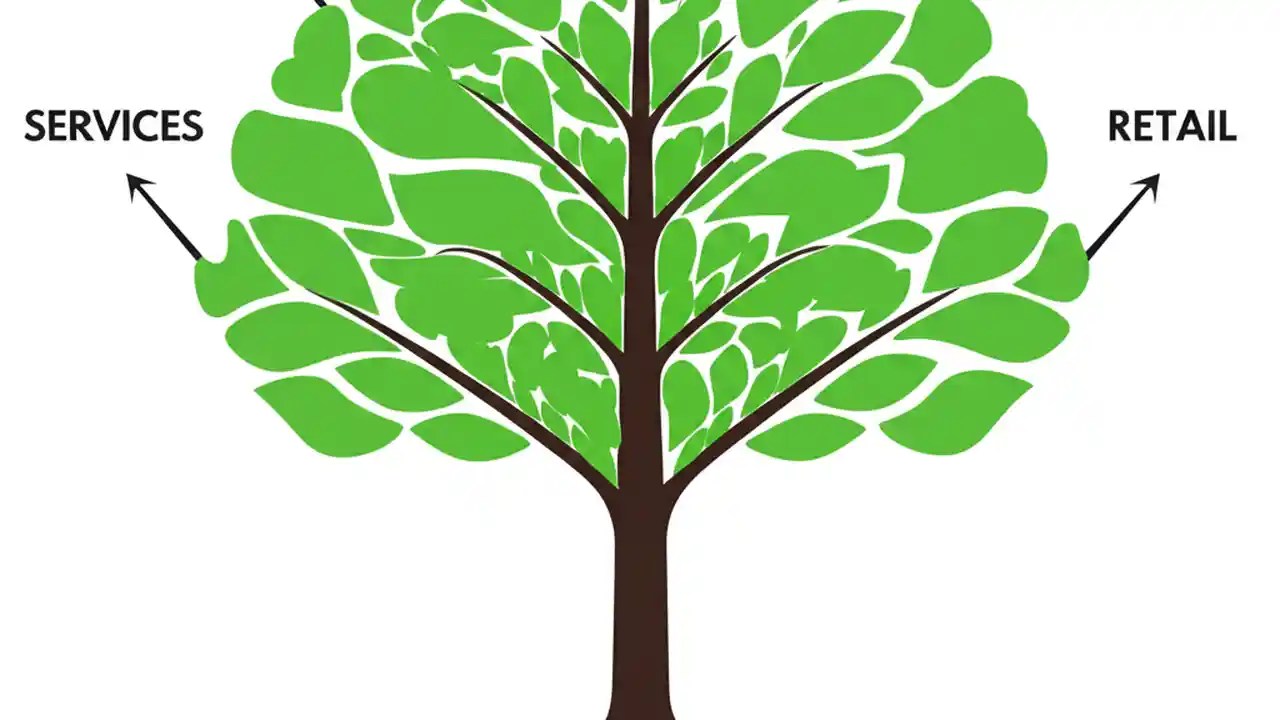 SERVICES

RETAIL