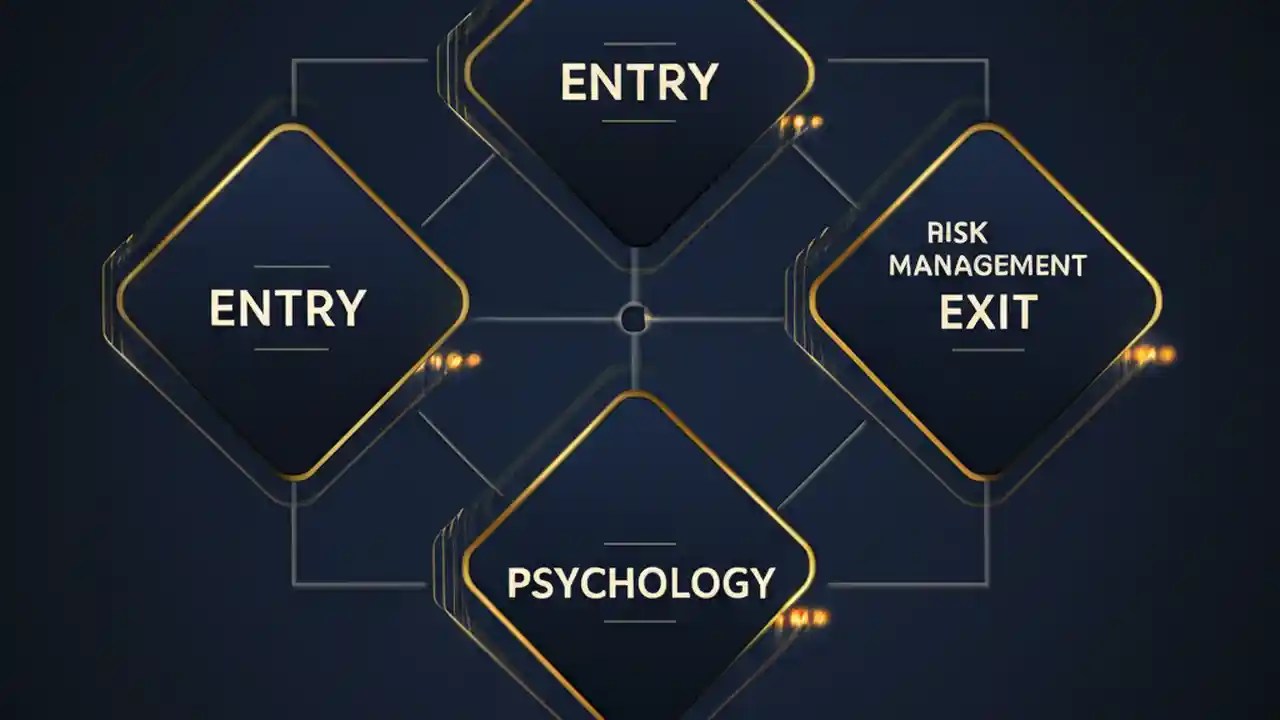 ENTRY

ENTRY

RISK MANAGEMENT EXIT

PSYCHOLOGY