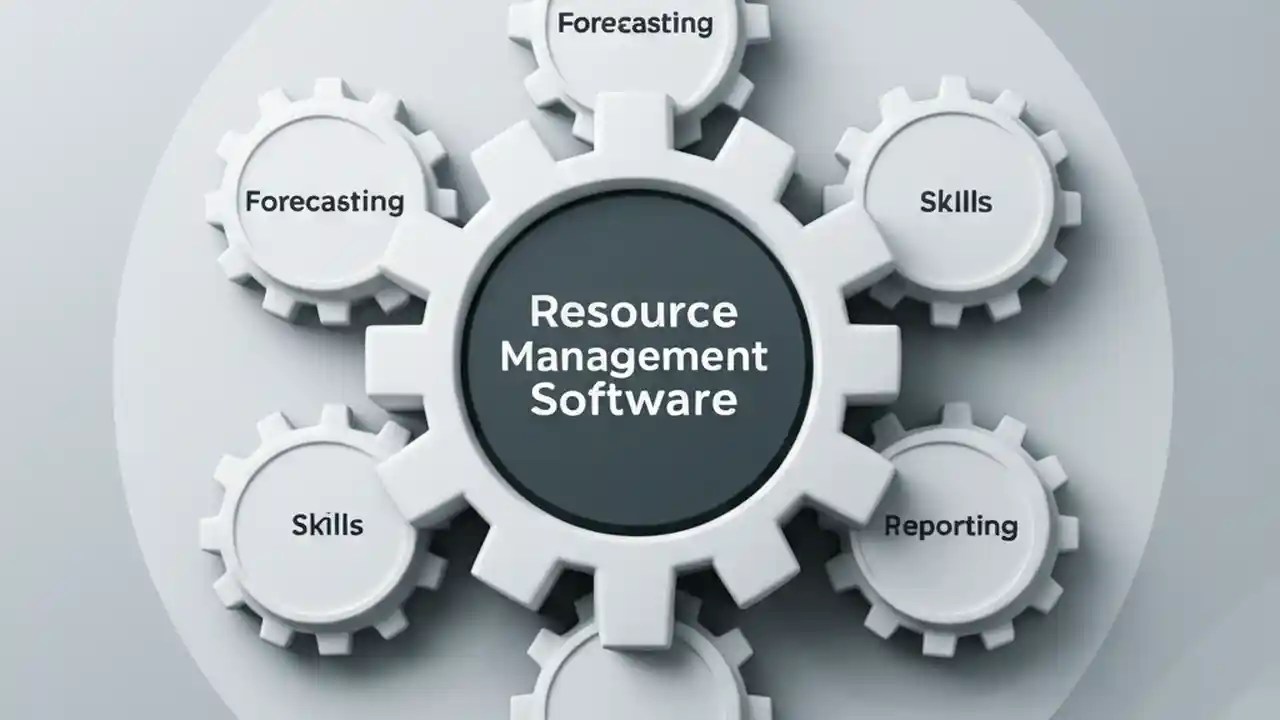 Forecasting

Forecasting

Skills

Resource Management Software

Skills

Reporting