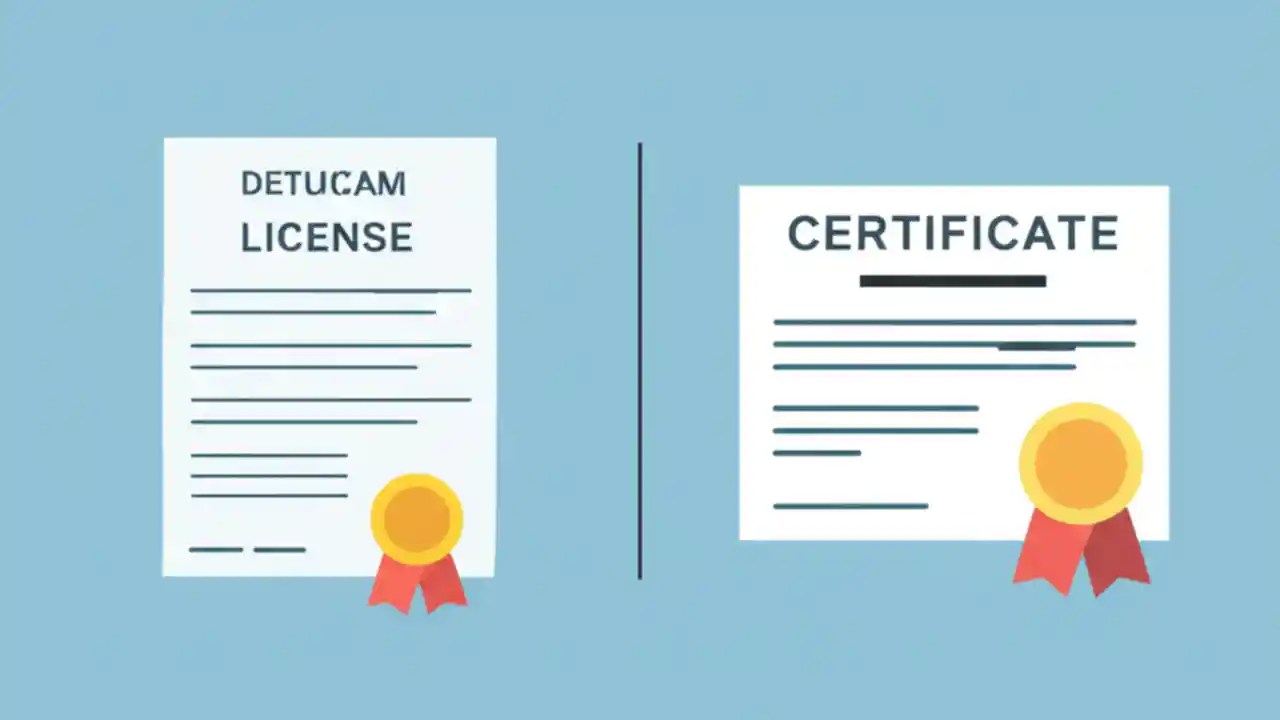 DETUCAM
LICENSE

CERTIFICATE