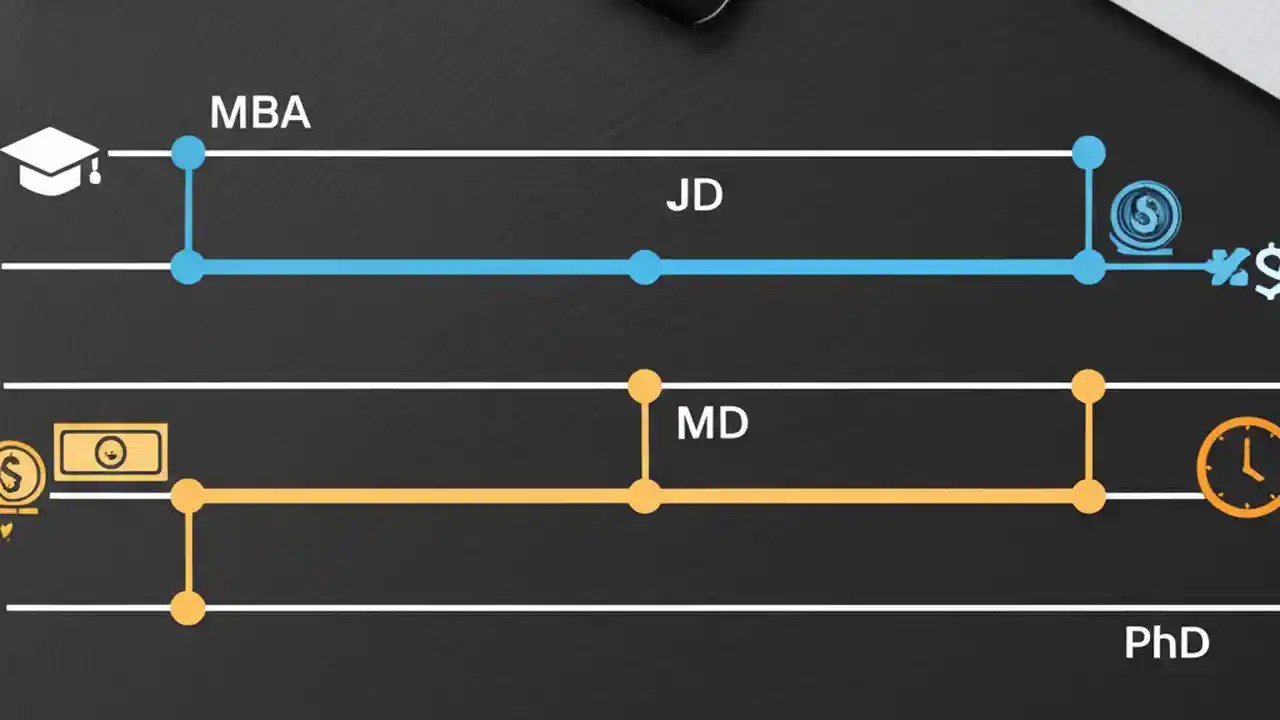 MBA

JD

MD

PhD