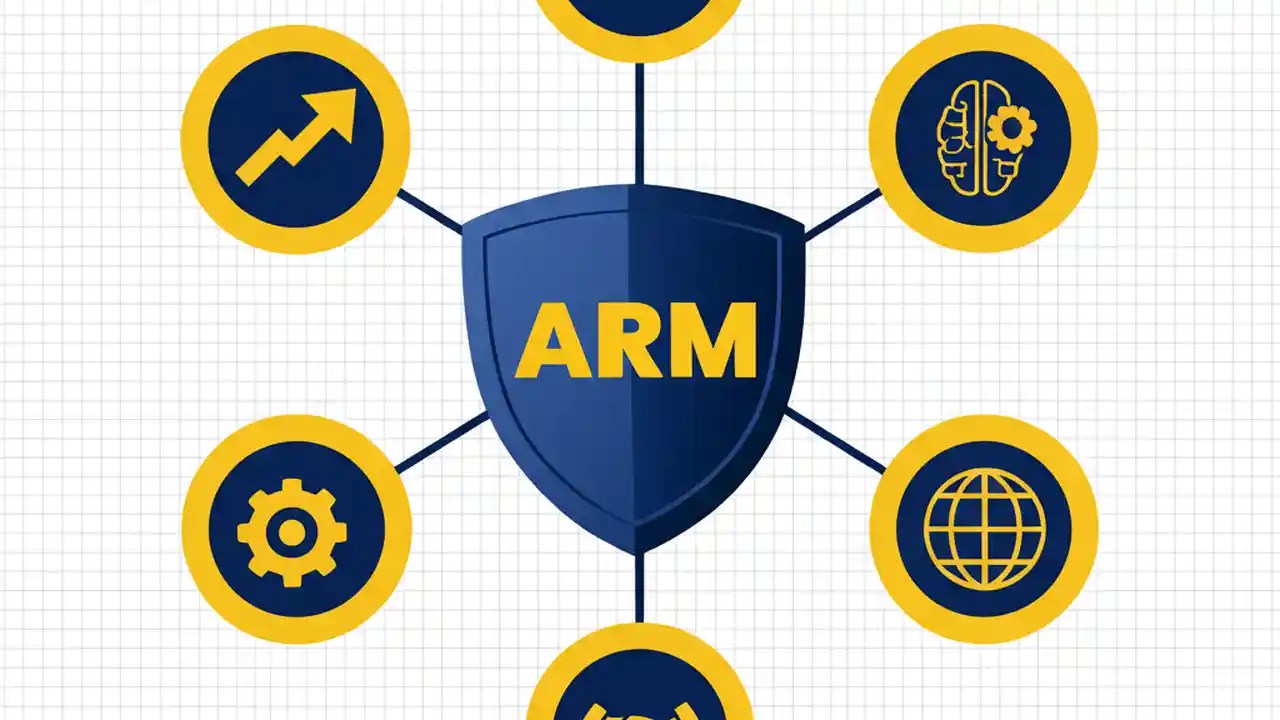 ARM