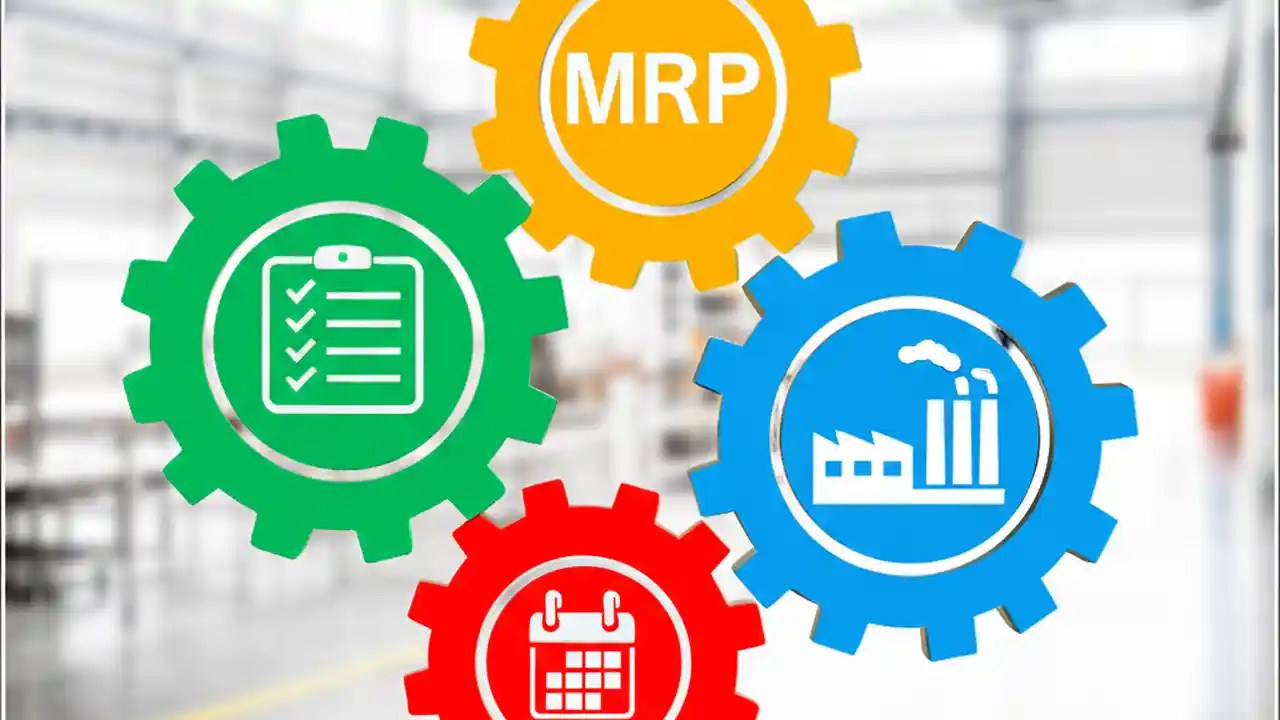 MRP