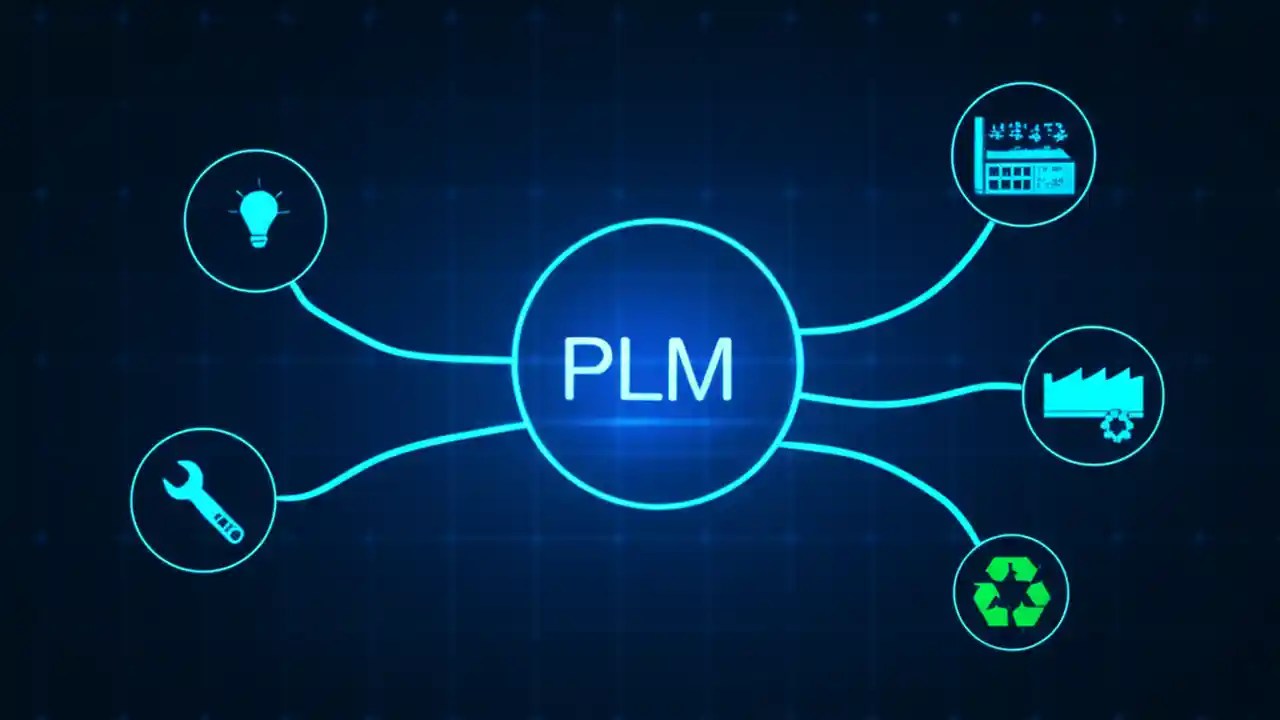 PLM