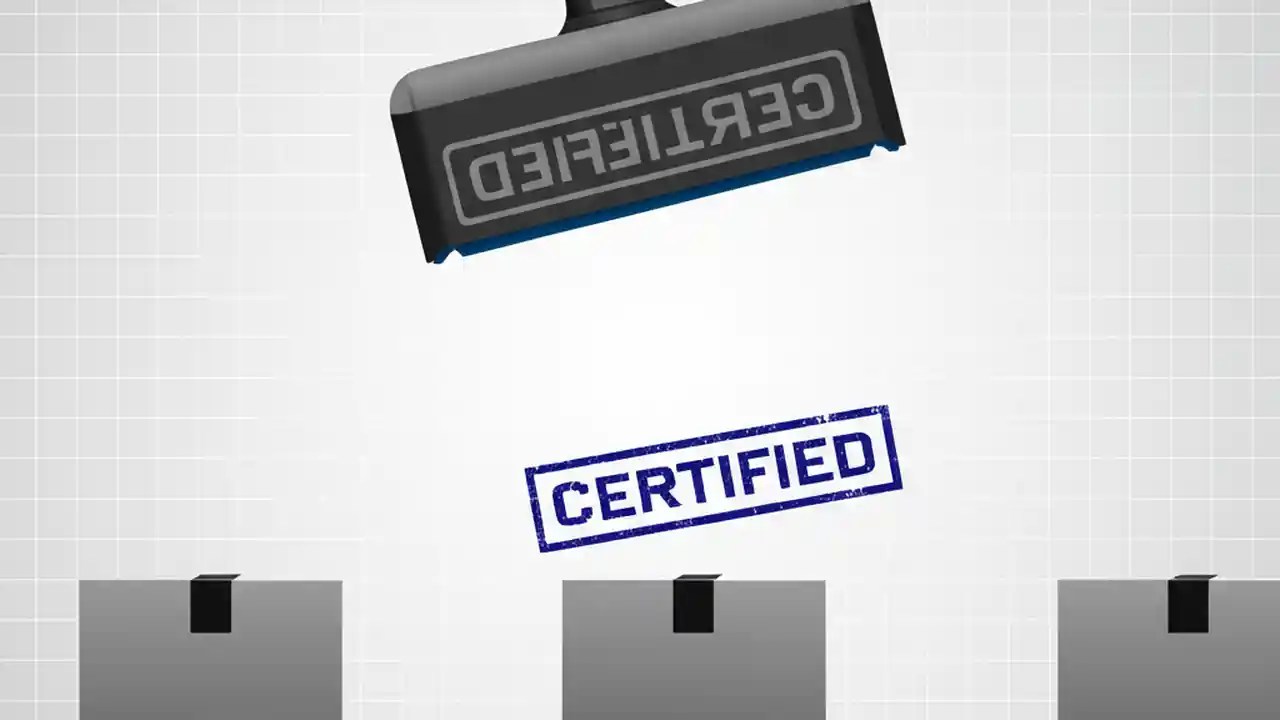 CERTIFIED

CERTIFIED