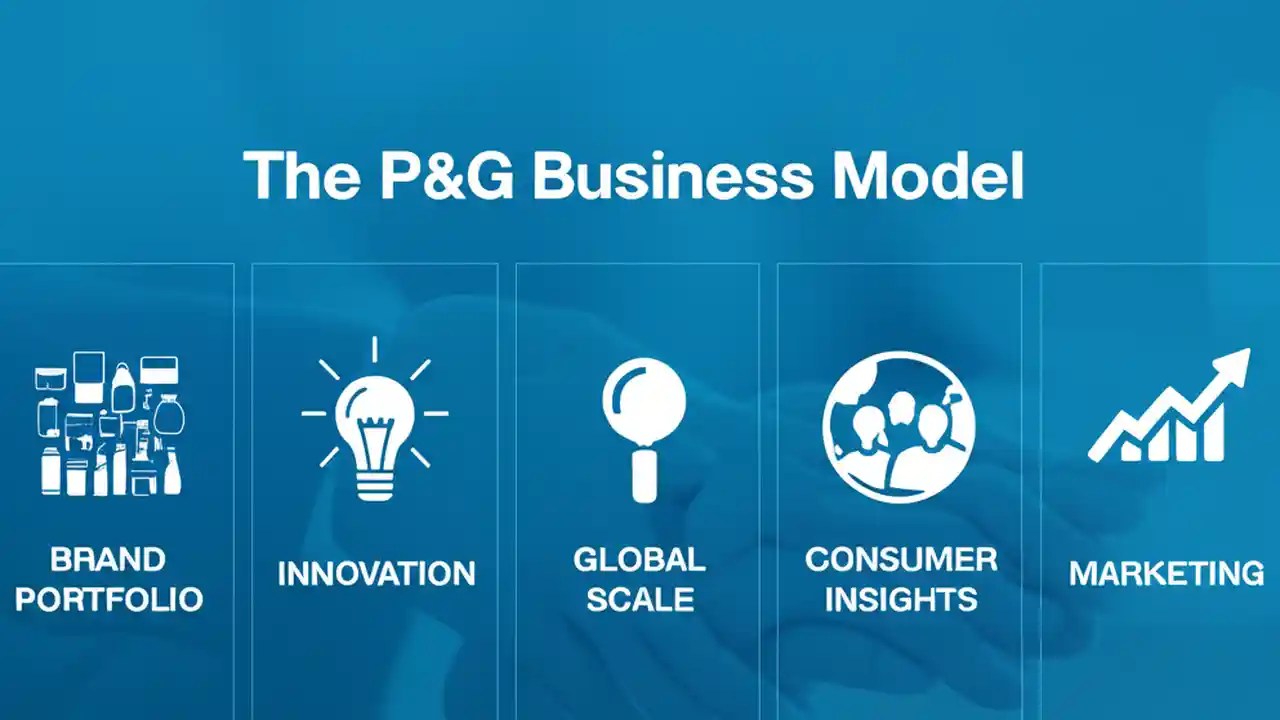 The P&G Business Model

BRAND PORTFOLIO

INNOVATION

GLOBAL SCALE

CONSUMER INSIGHTS

MARKETING