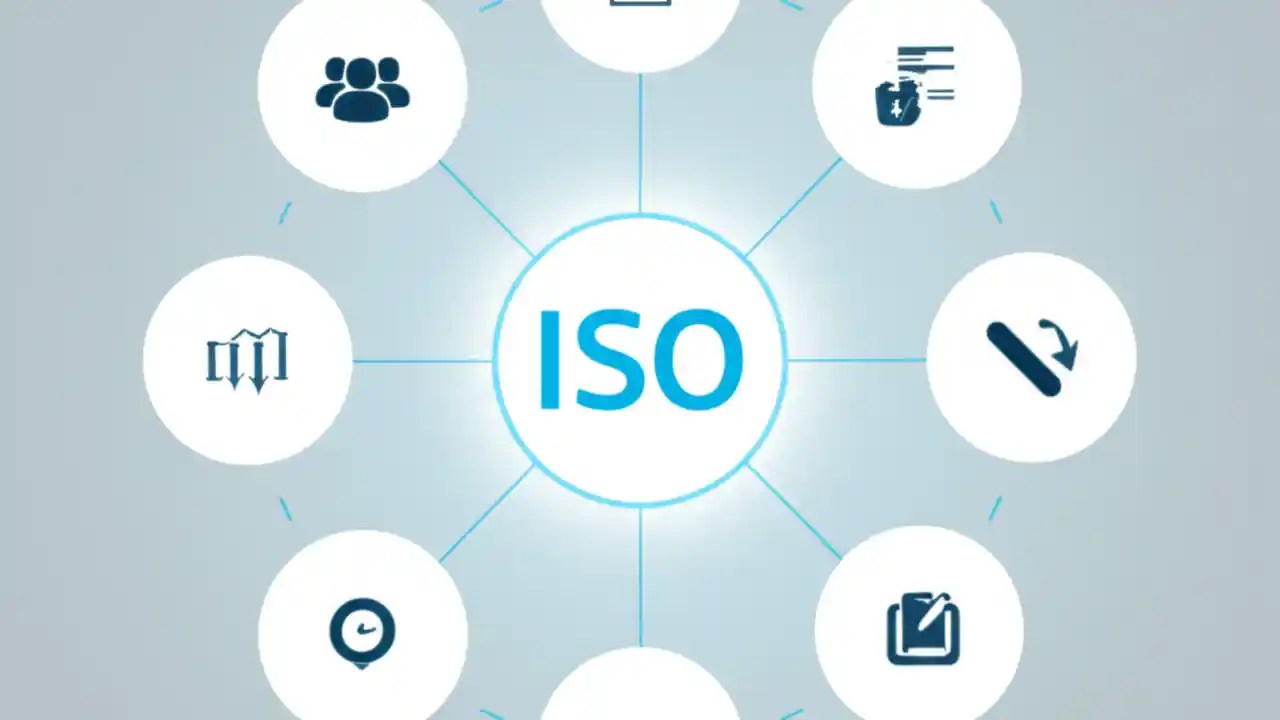 ISO