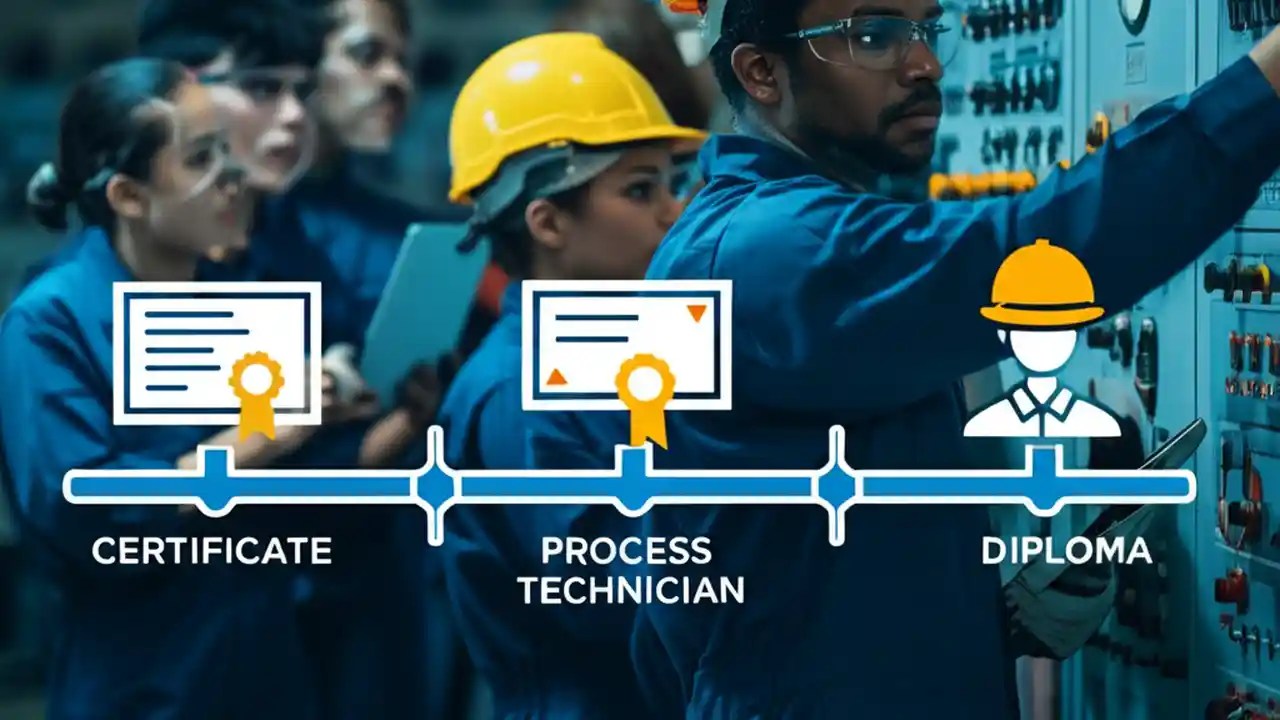 CERTIFICATE

PROCESS TECHNICIAN

DIPLOMA