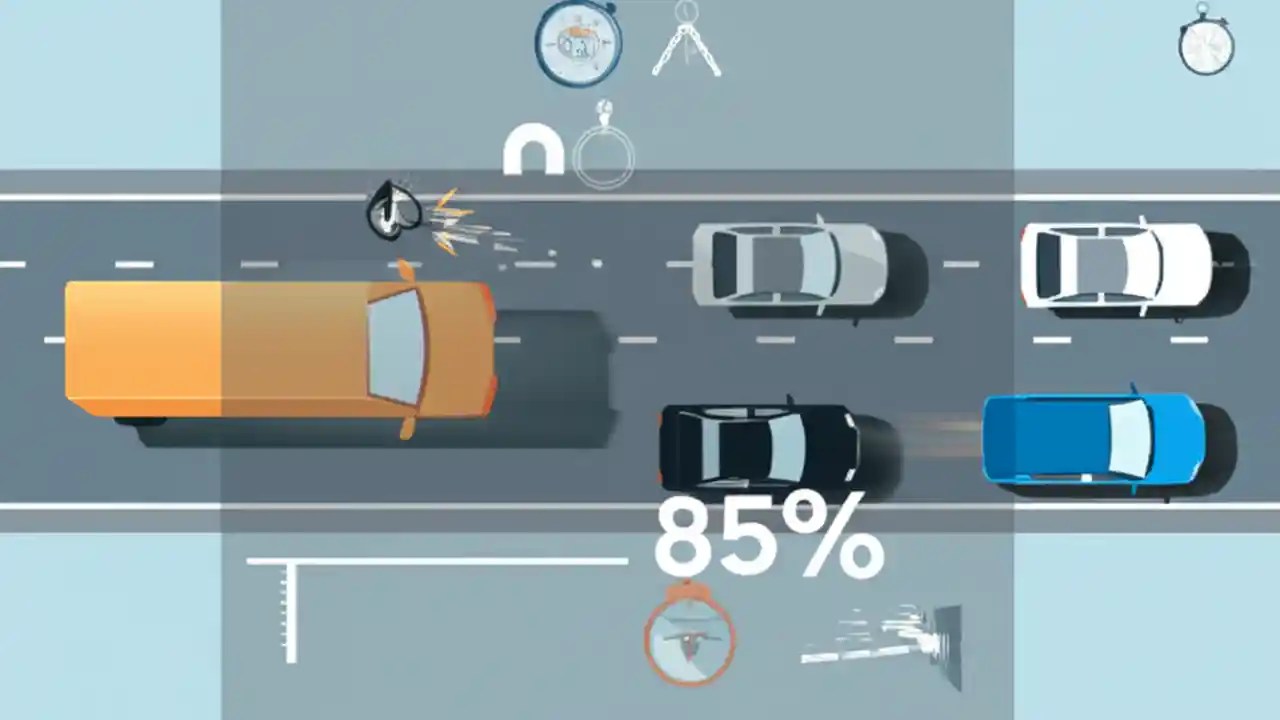 85%