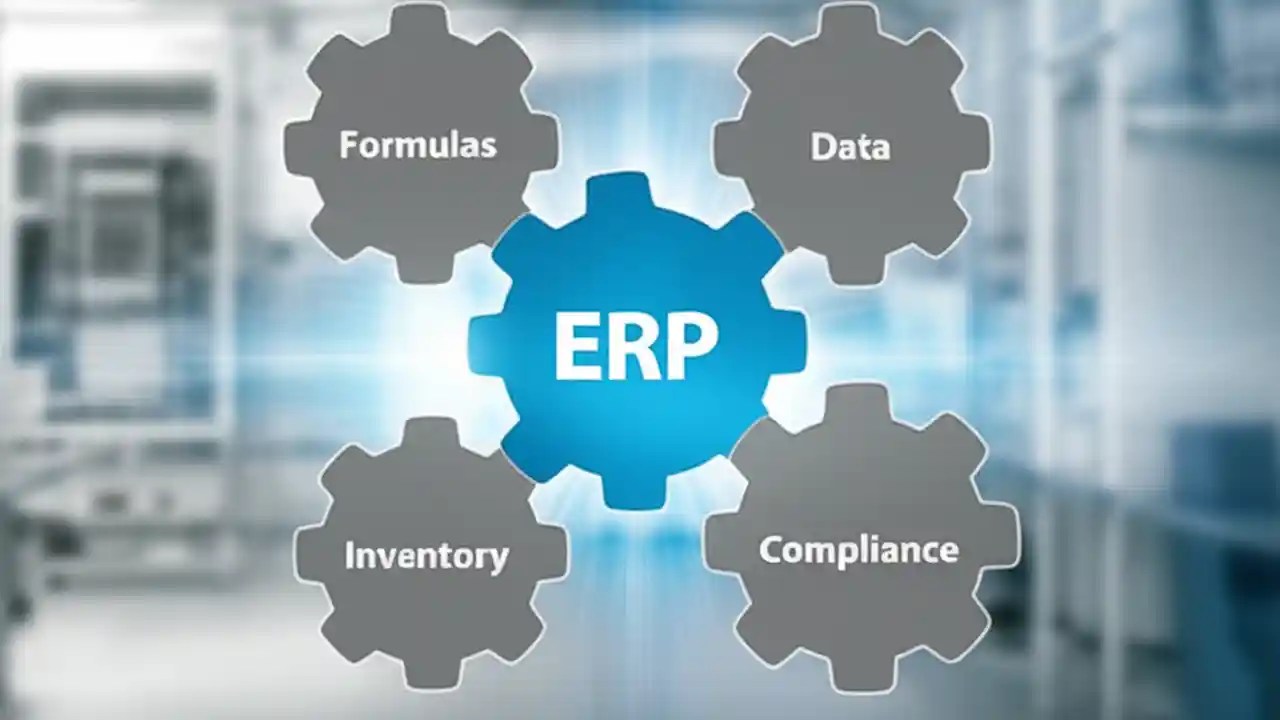 Formulas

Data

ERP

Inventory

Compliance