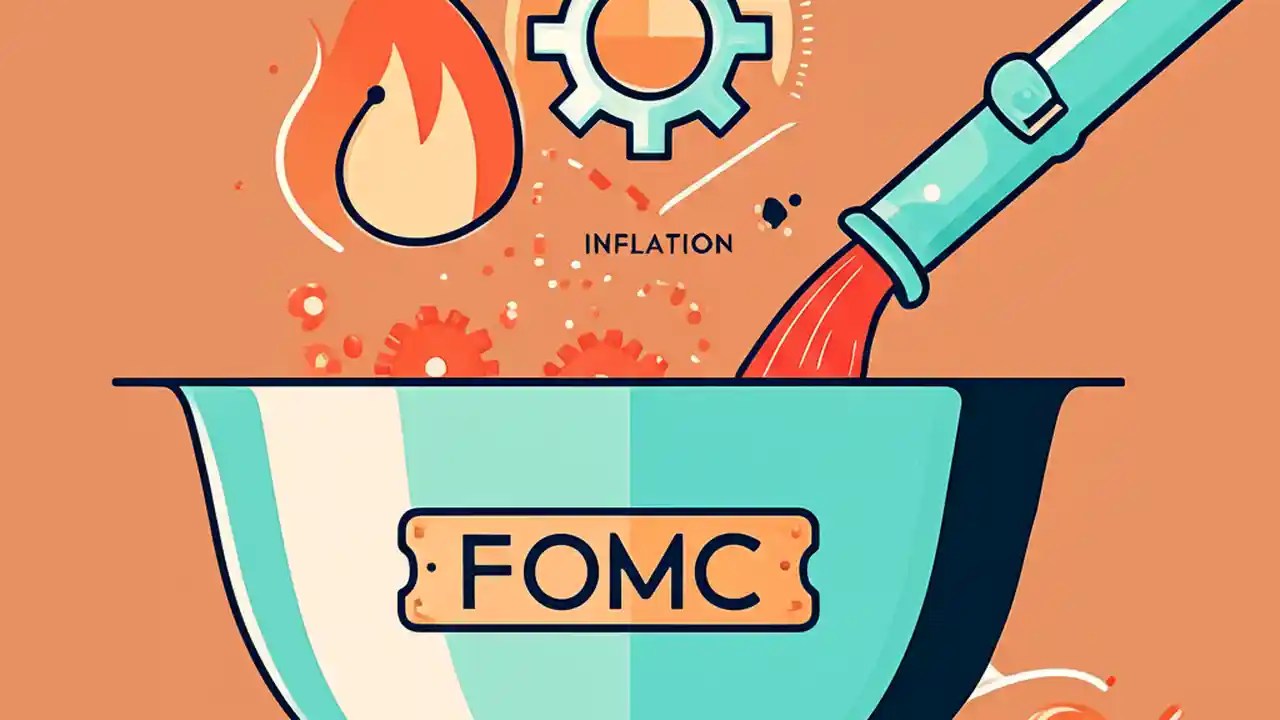 INFLATION

FOMC