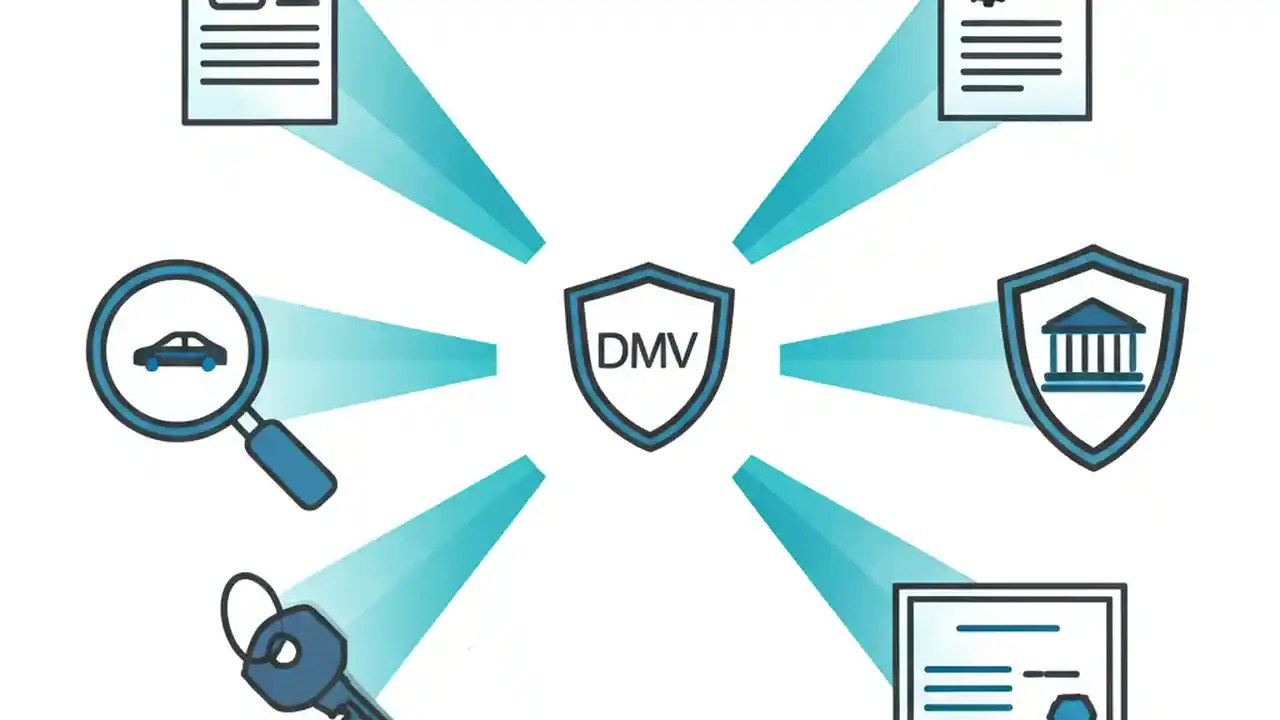 DMV