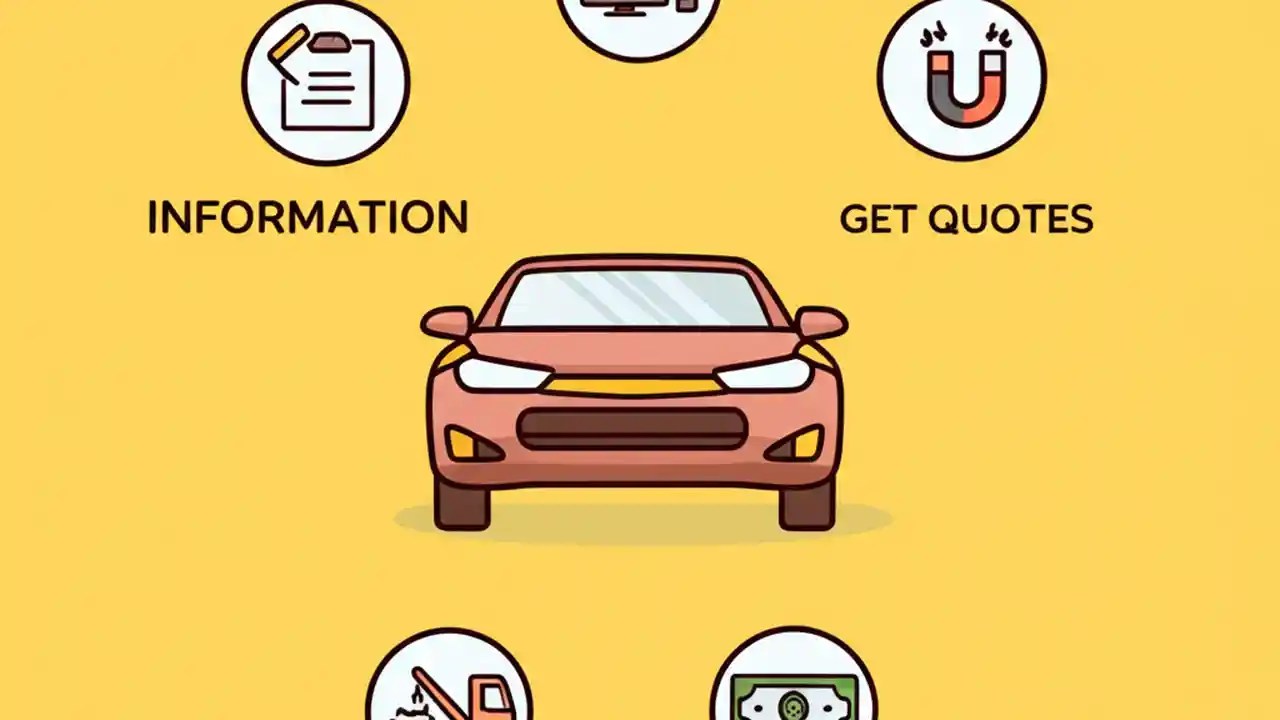 INFORMATION

GET QUOTES