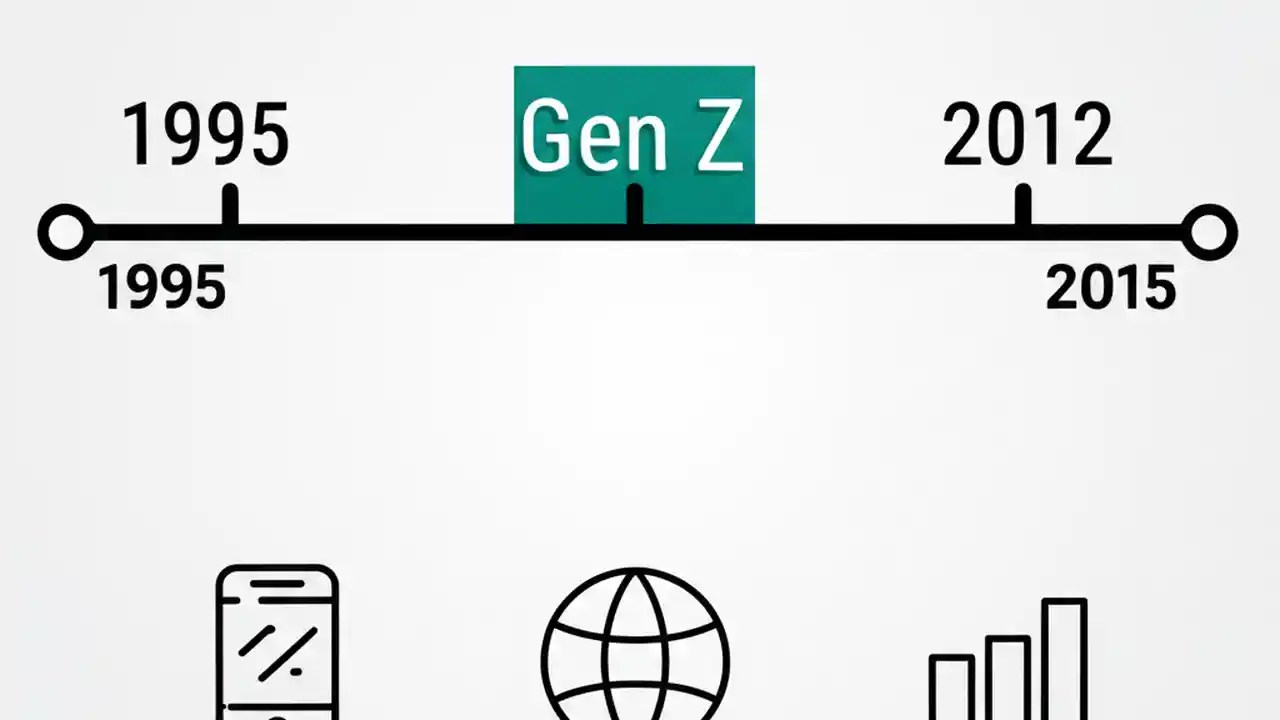 1995

Gen Z

2012

1995

2015