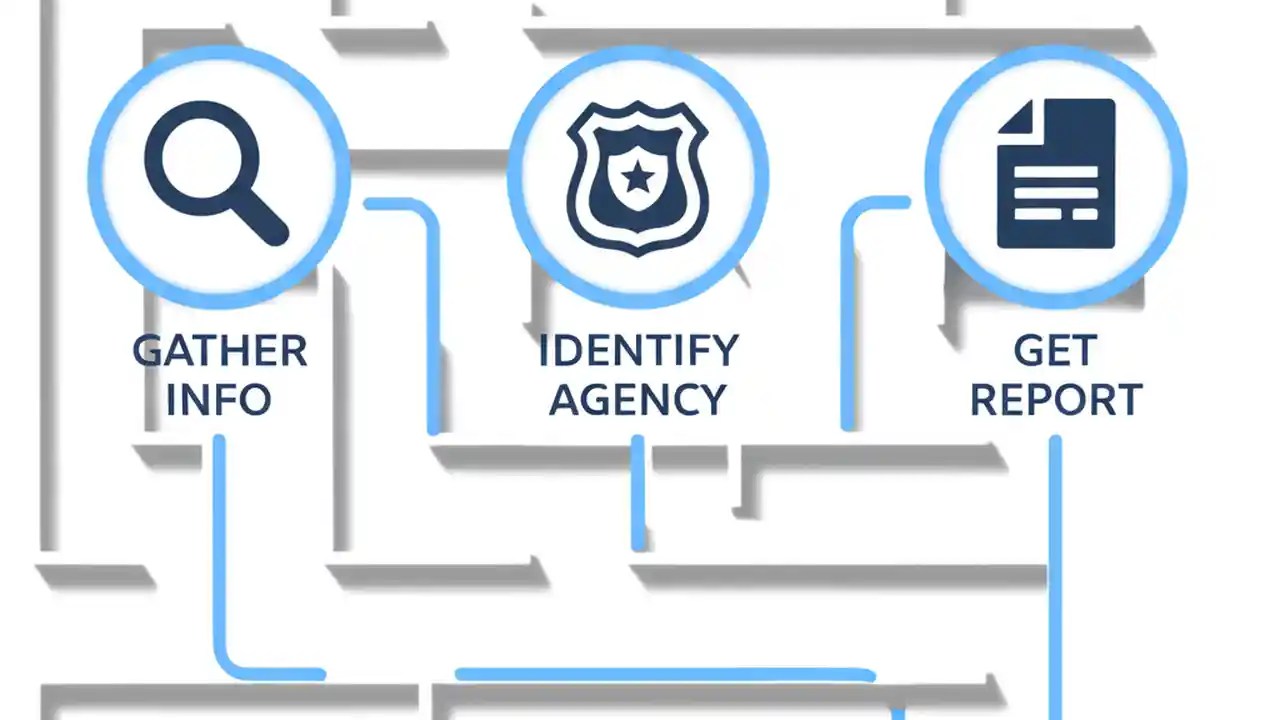 GATHER INFO

IDENTIFY AGENCY

GET REPORT