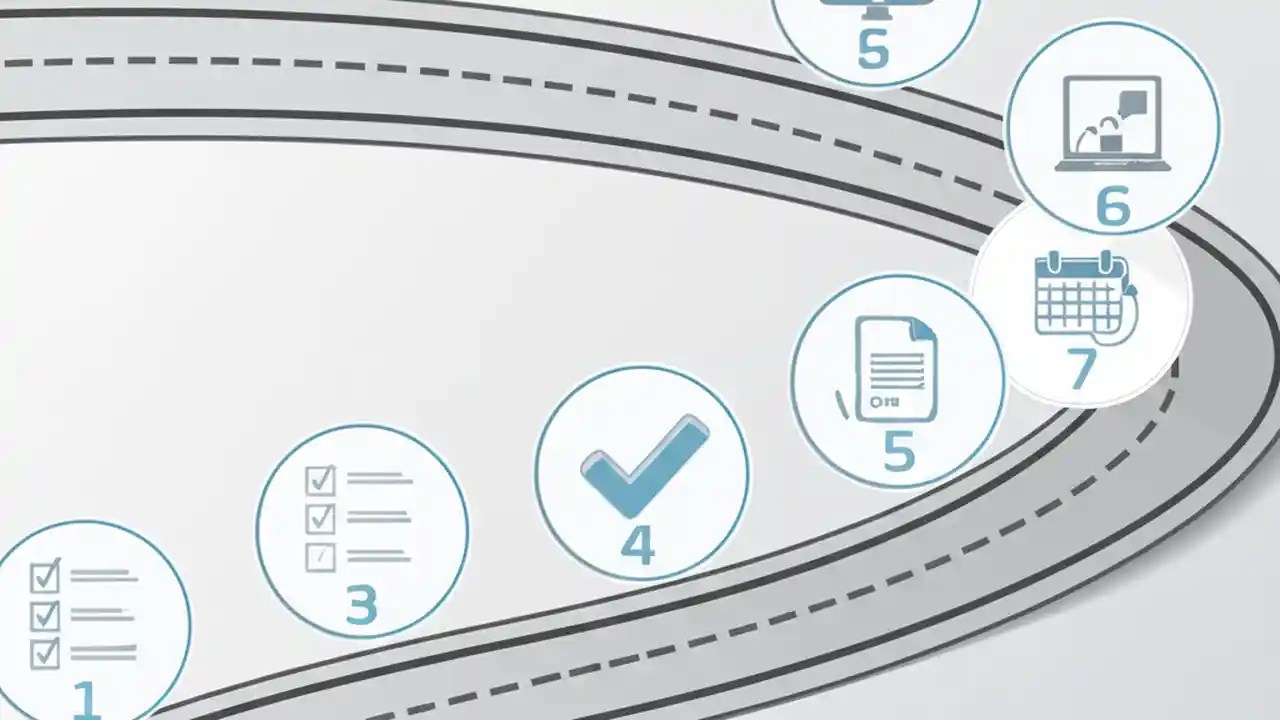 1

3

4

5

7

6

5