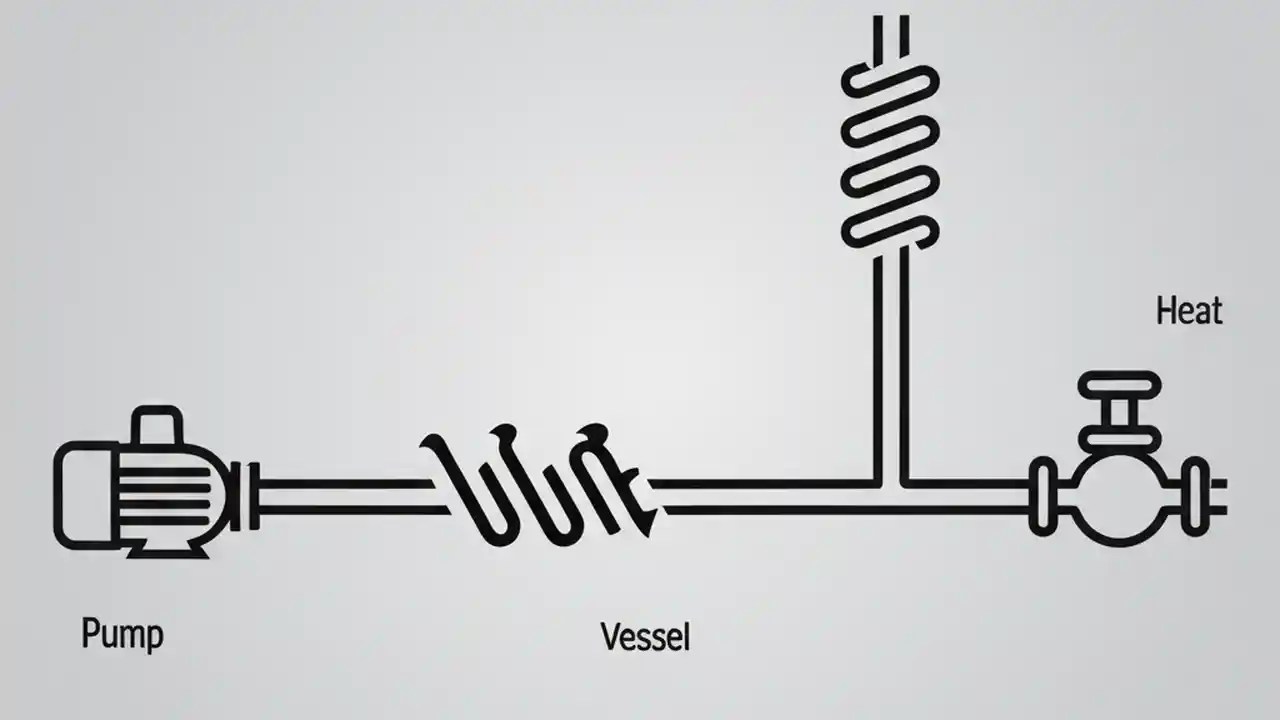 Heat

Pump

Vessel