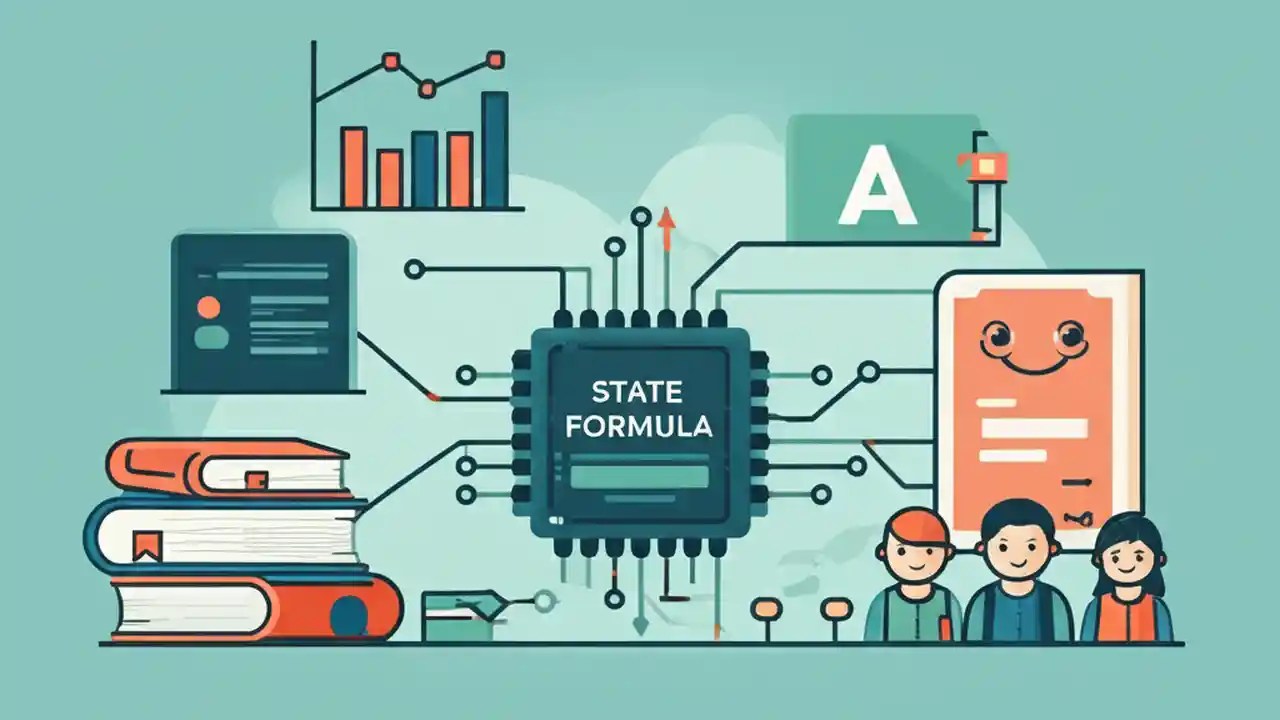 A

STATE FORMULA