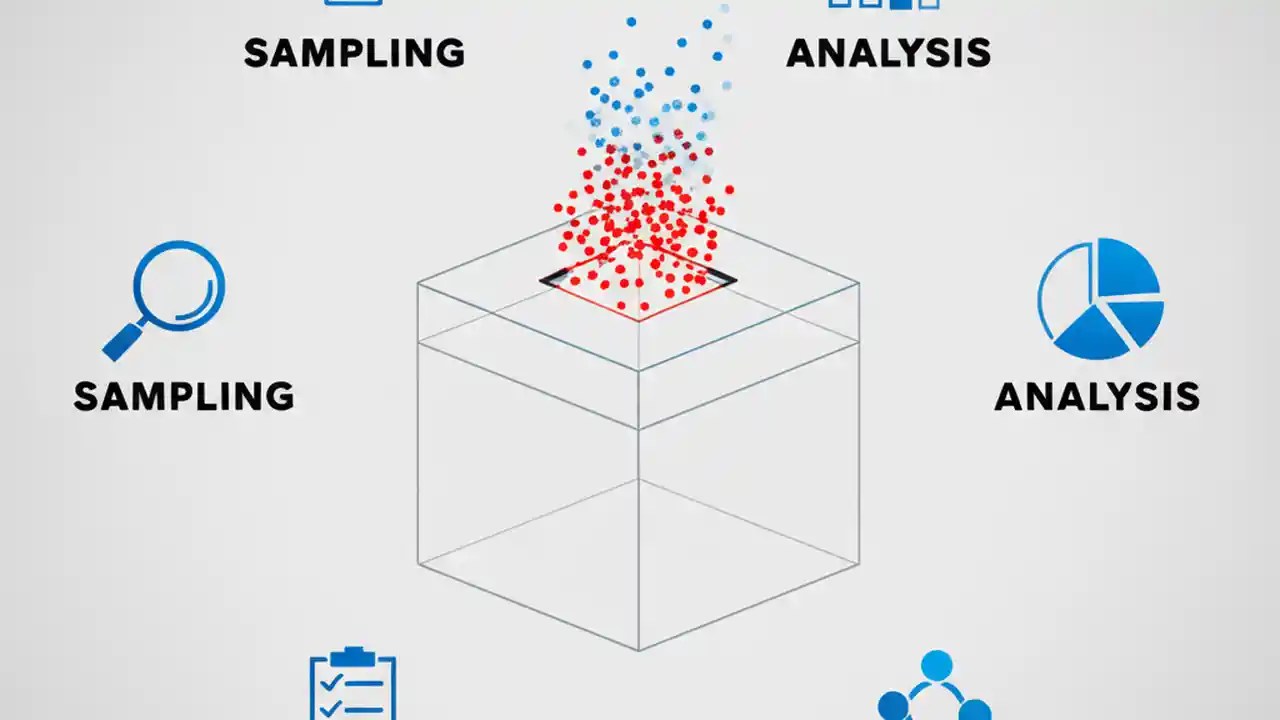 SAMPLING

ANALYSIS

SAMPLING

ANALYSIS