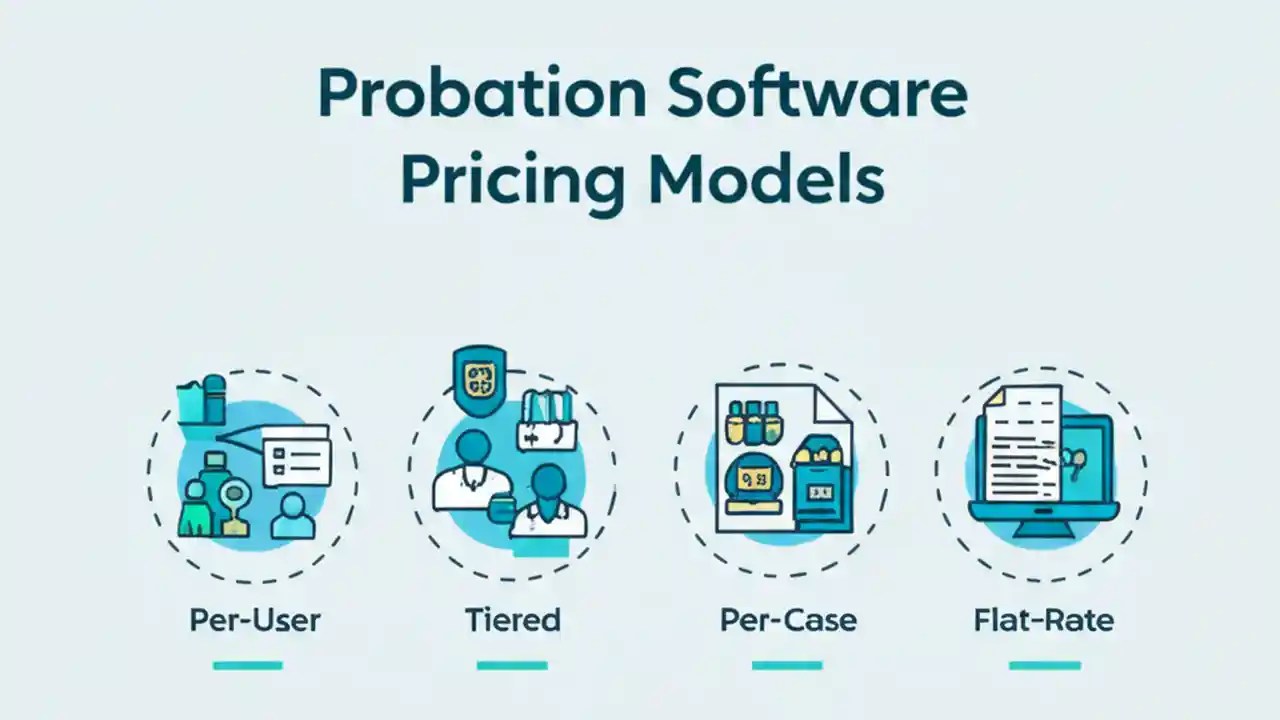 Probation Software Pricing Models

Per-User

Tiered

Per-Case

Flat-Rate