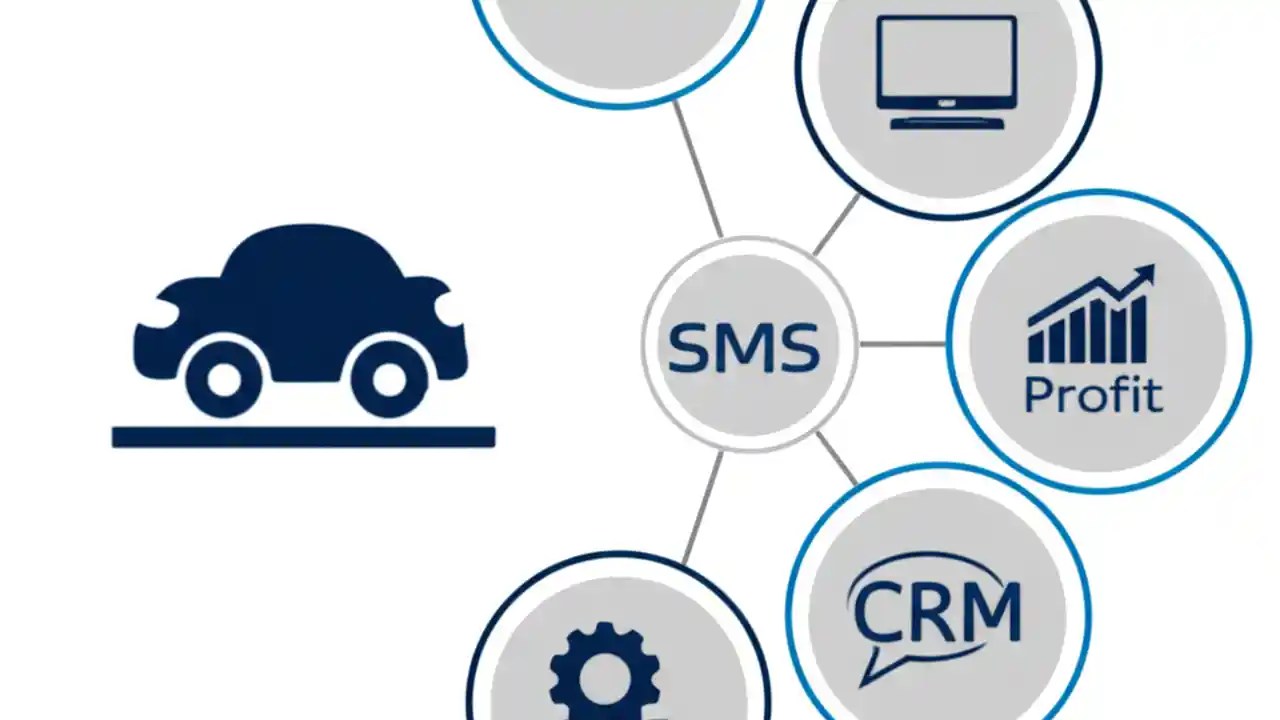 SMS

Profit

CRM