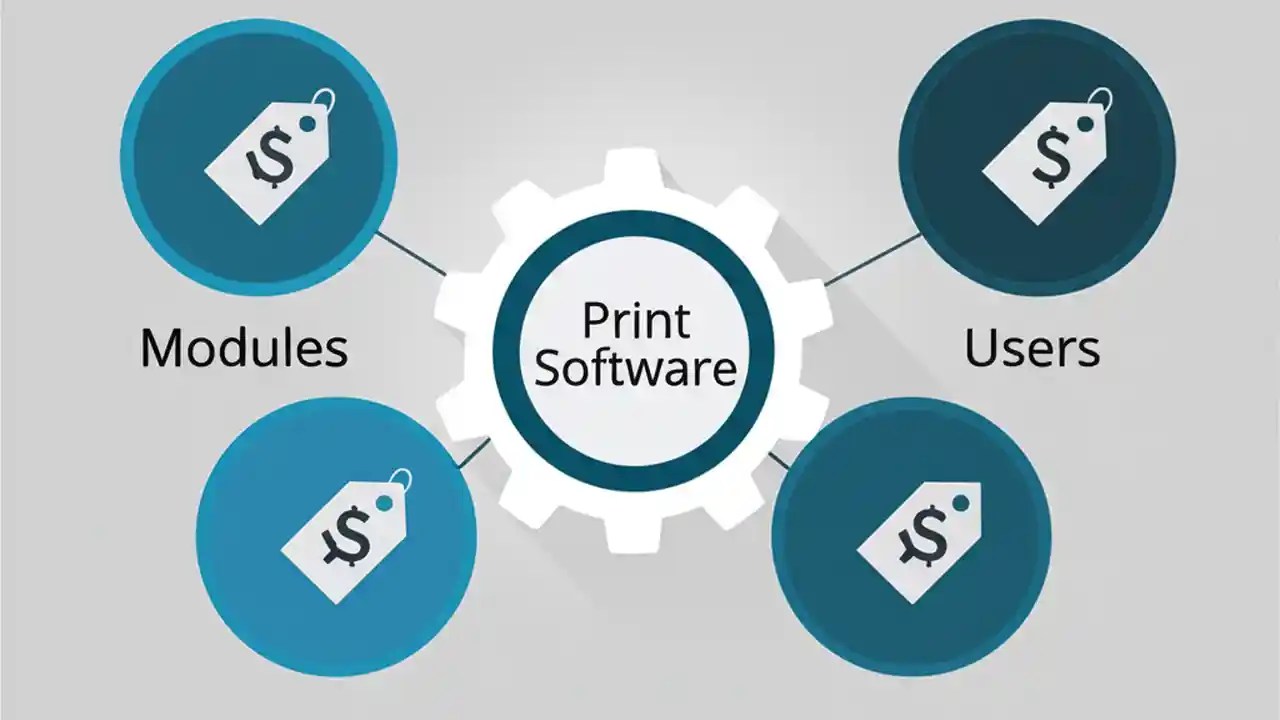 $

$

Modules

Print Software

Users

$

$