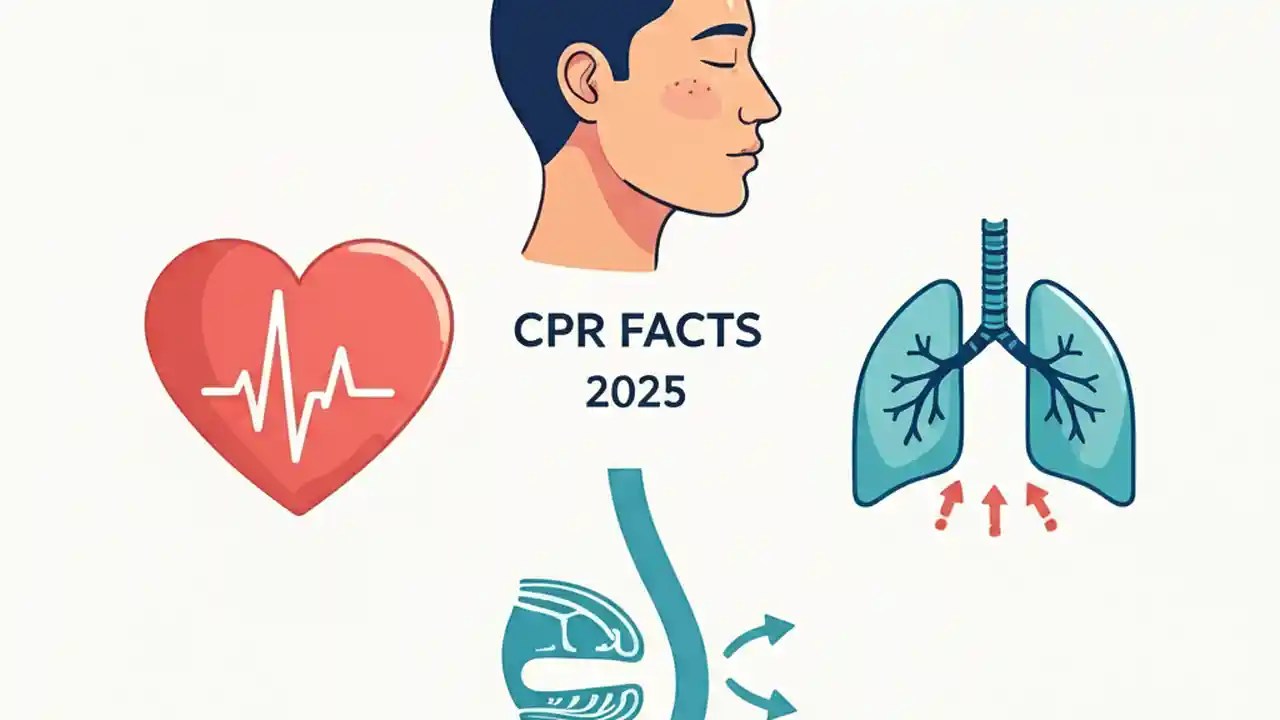 CPR FACTS
2025