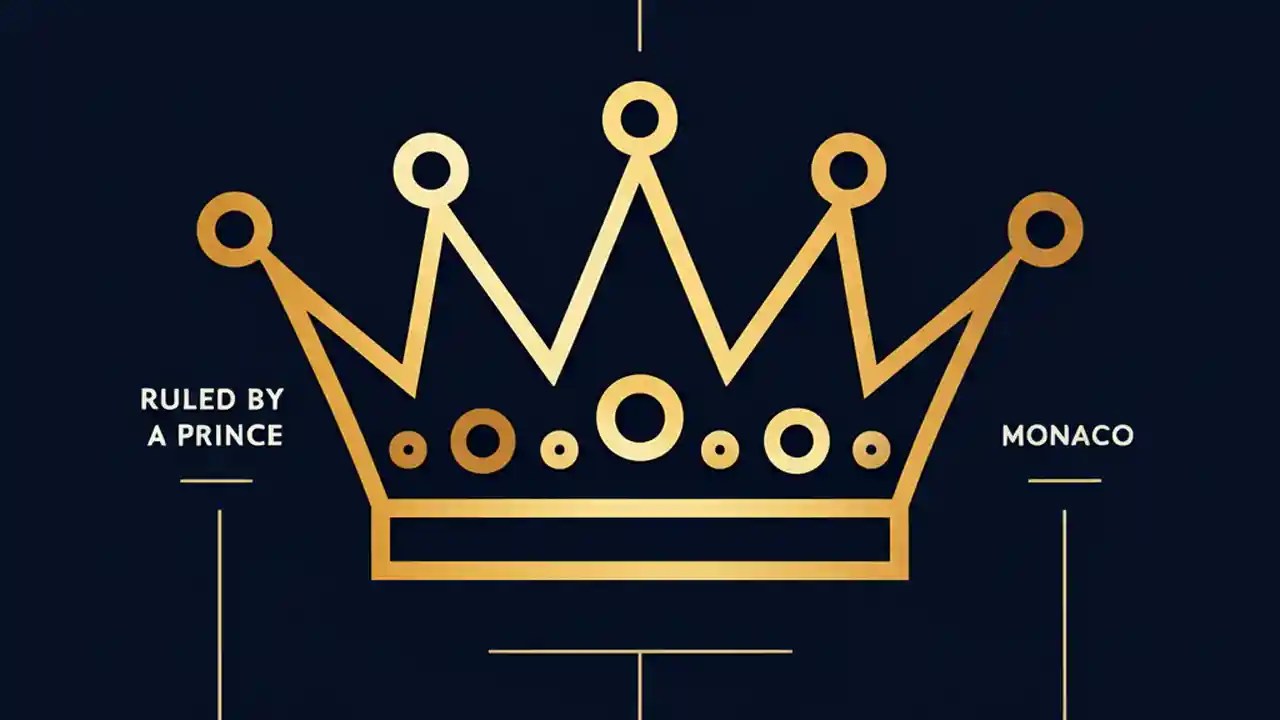 RULED BY A PRINCE

MONACO