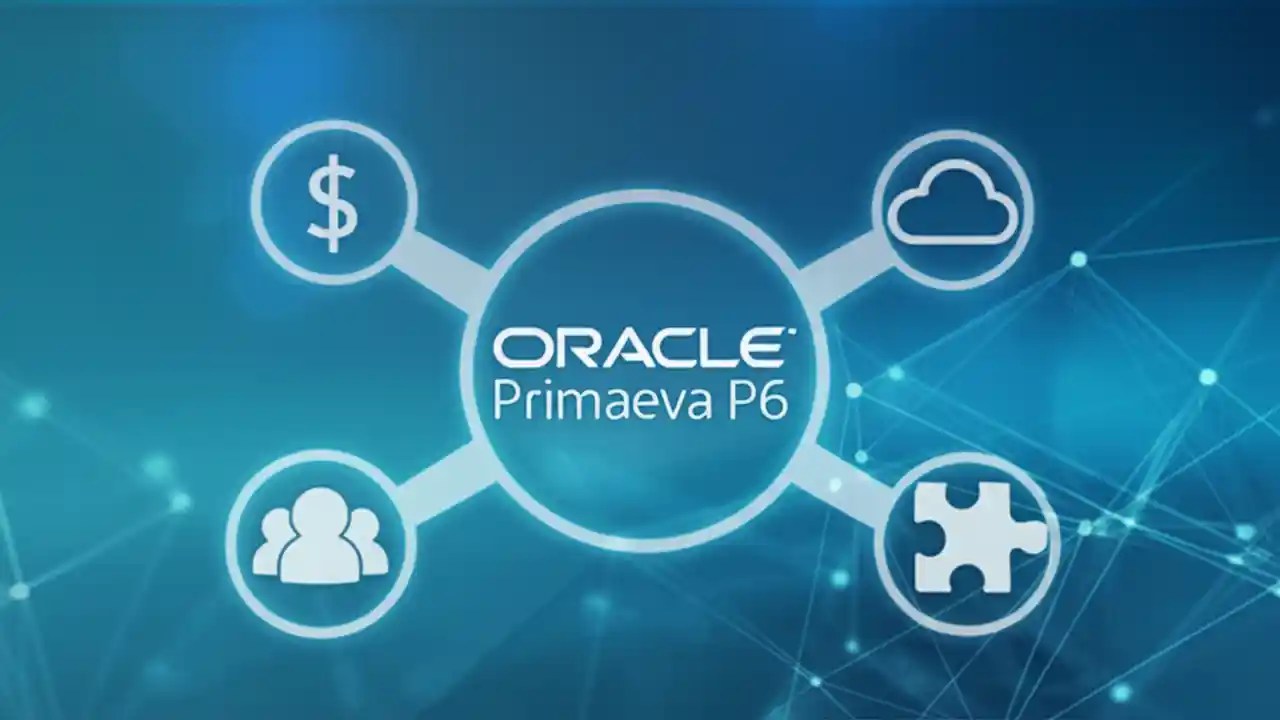 $

ORACLE
Primaeva P6