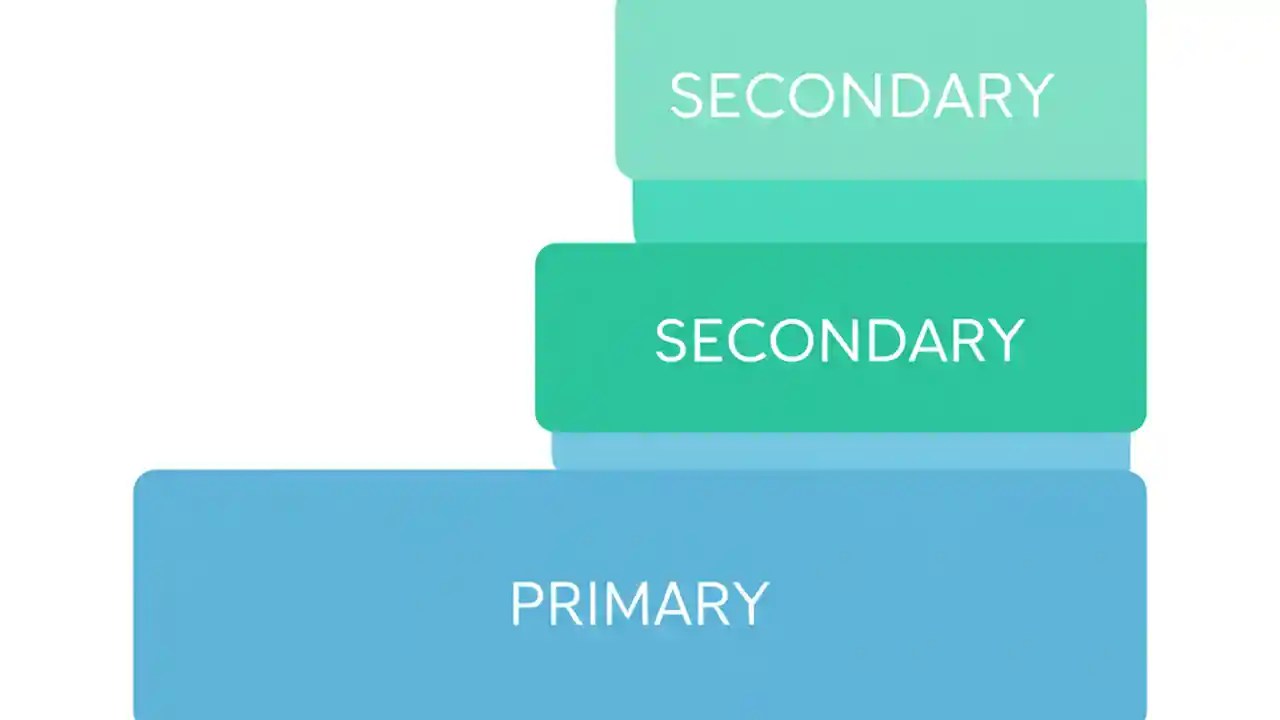 SECONDARY

SECONDARY

PRIMARY