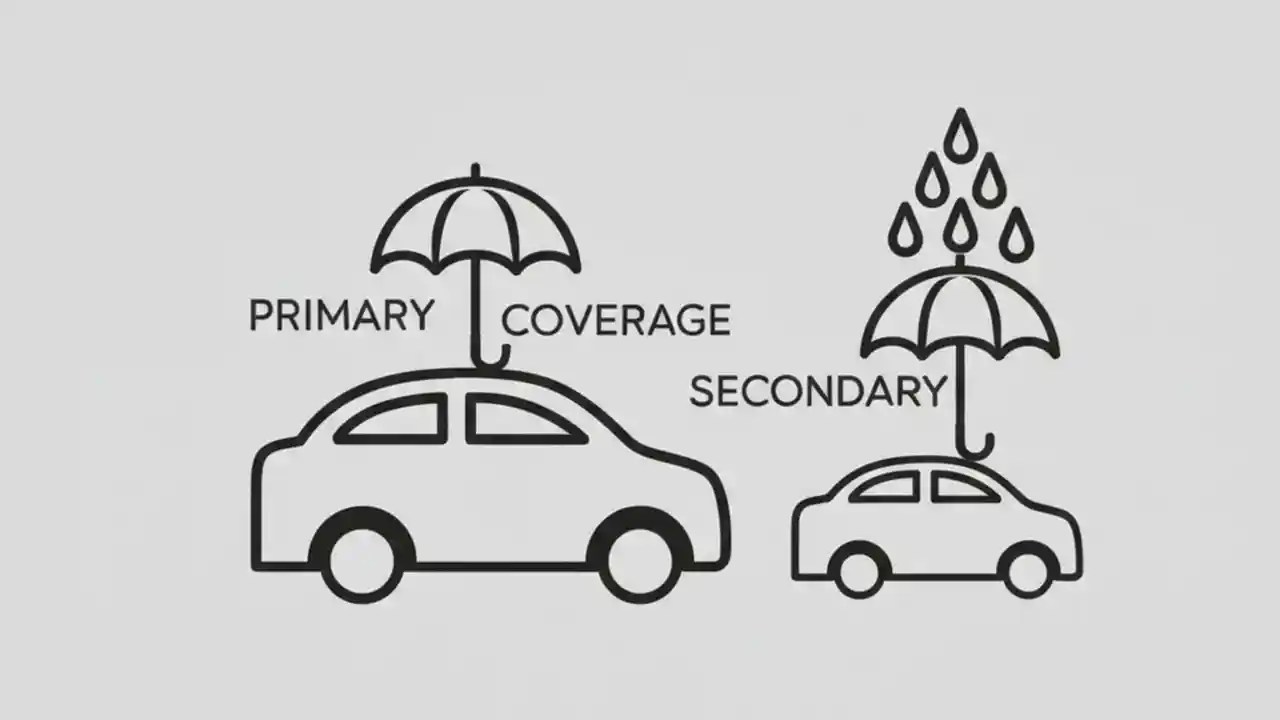 PRIMARY COVERAGE

SECONDARY