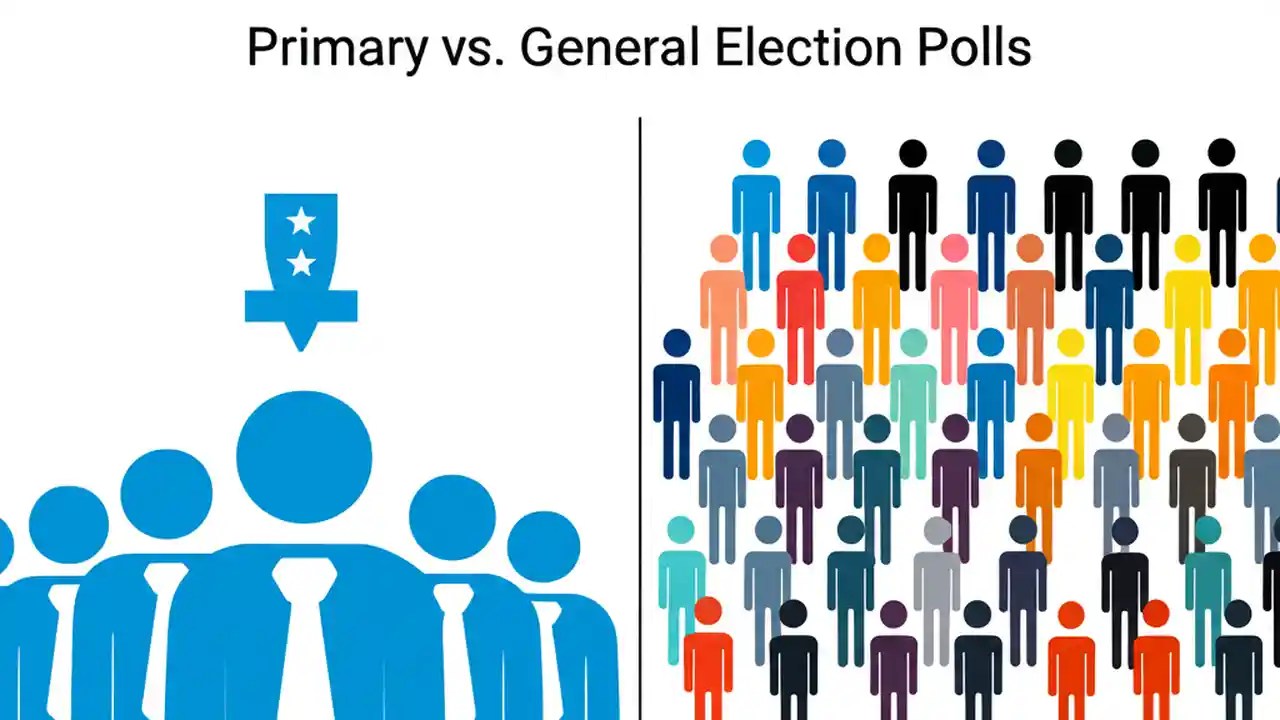 Primary vs. General Election Polls