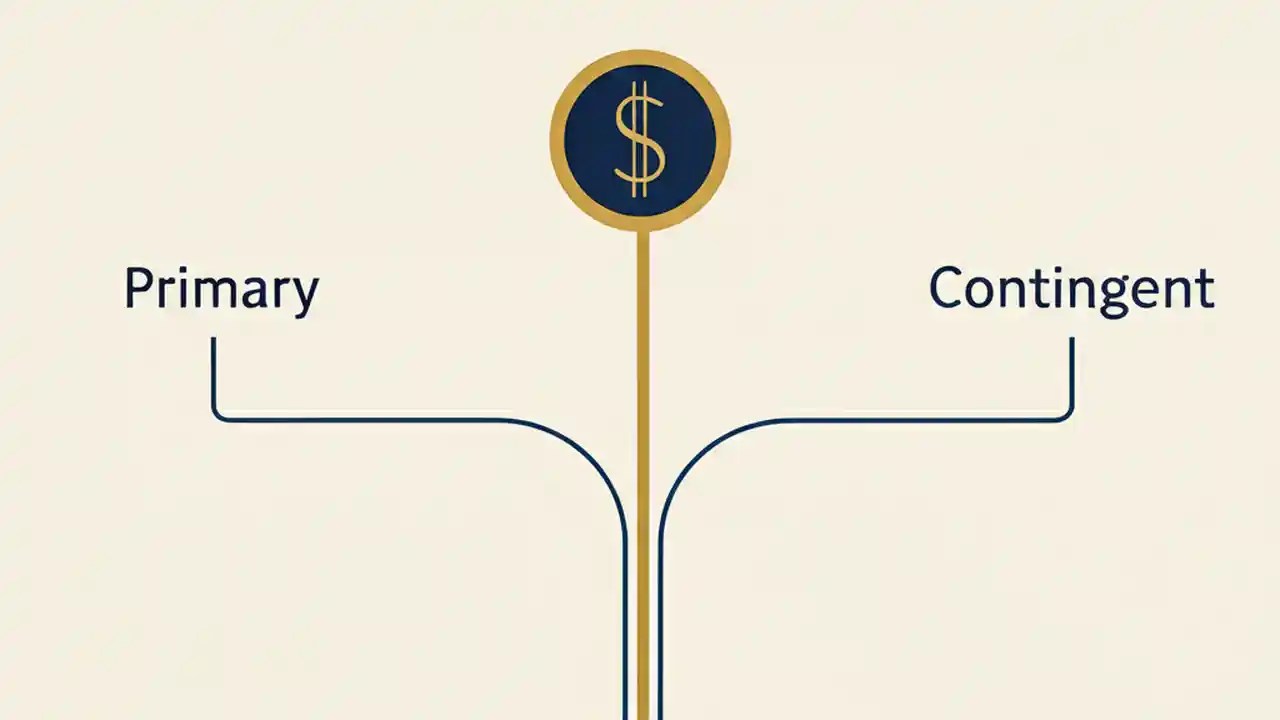 $

Primary

Contingent