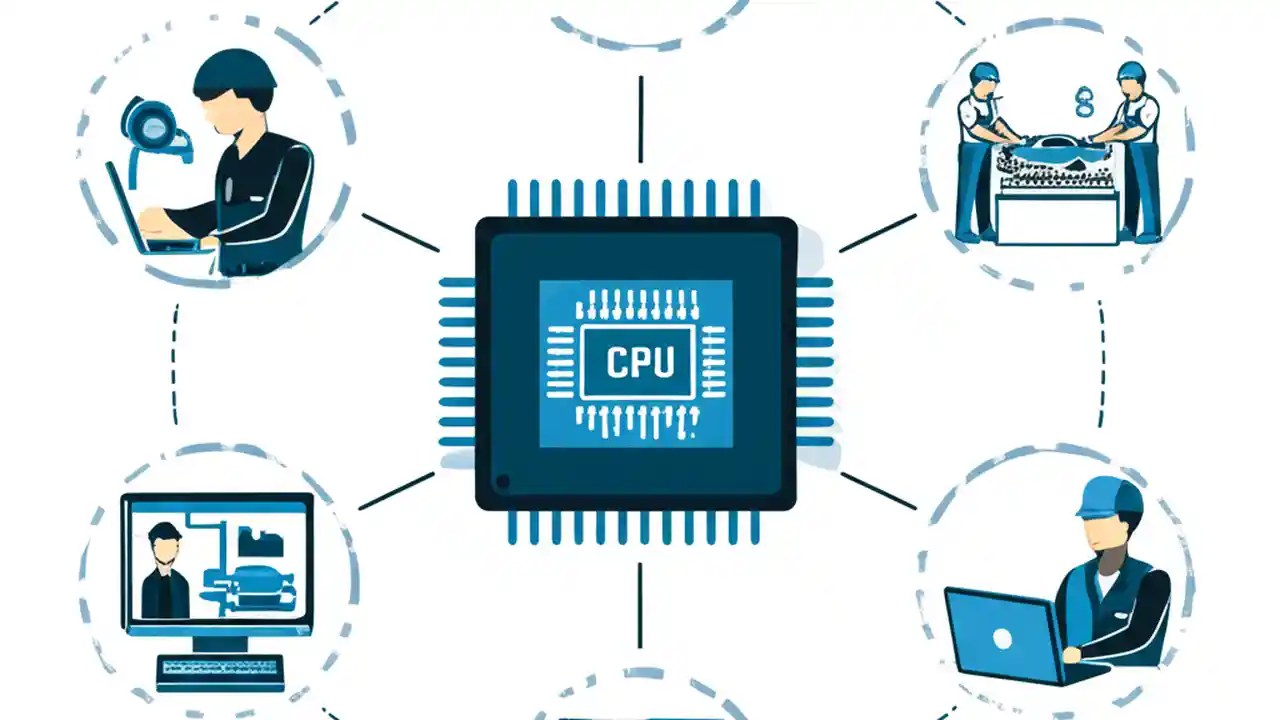 CPU