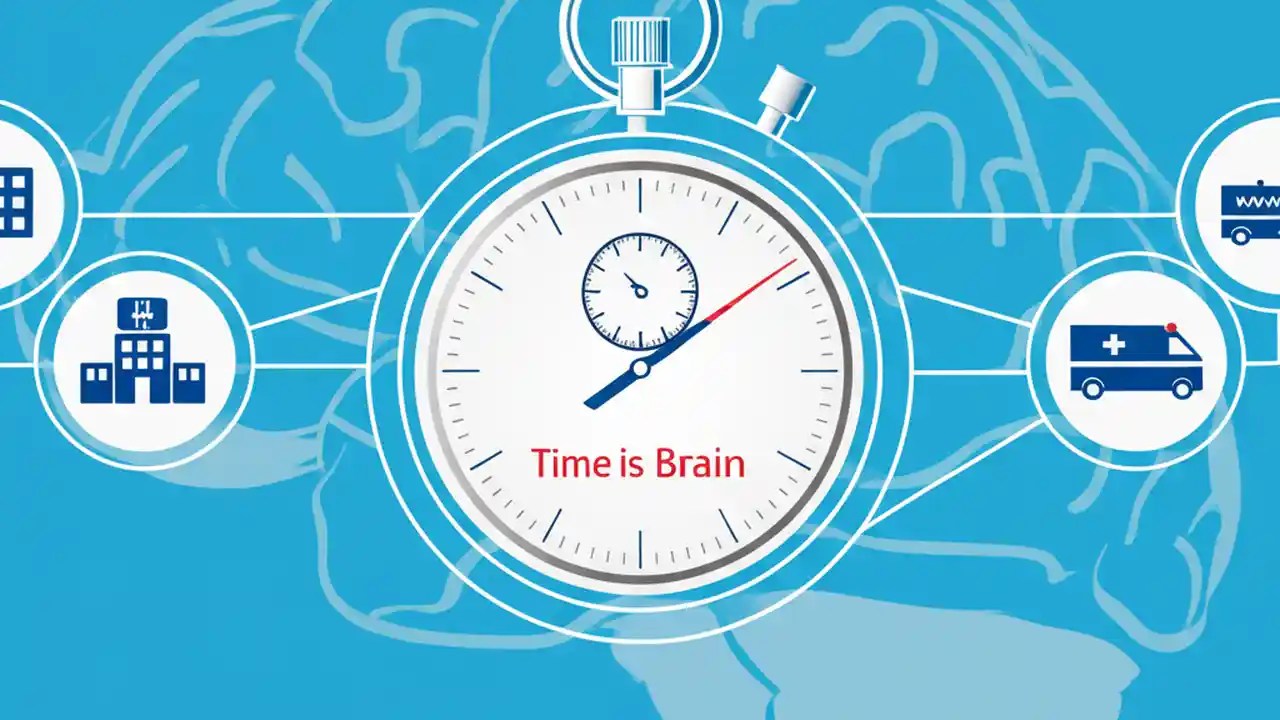 Time is Brain