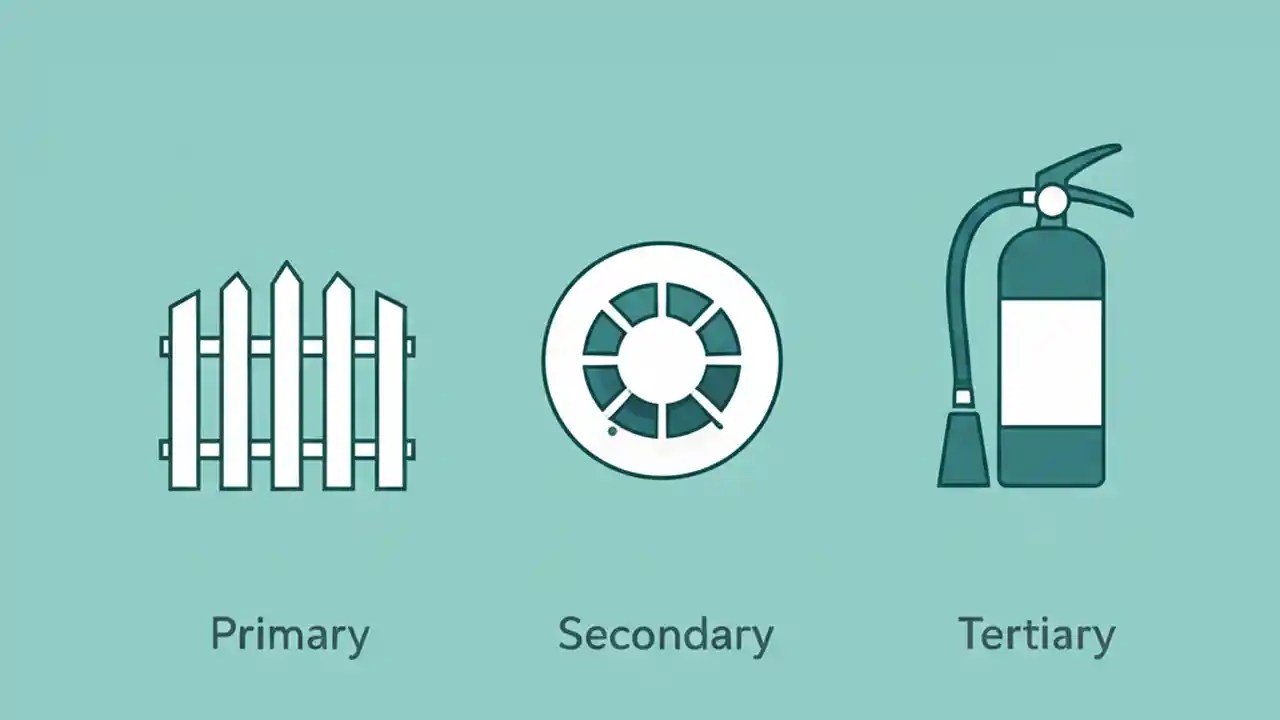 Primary

Secondary

Tertiary