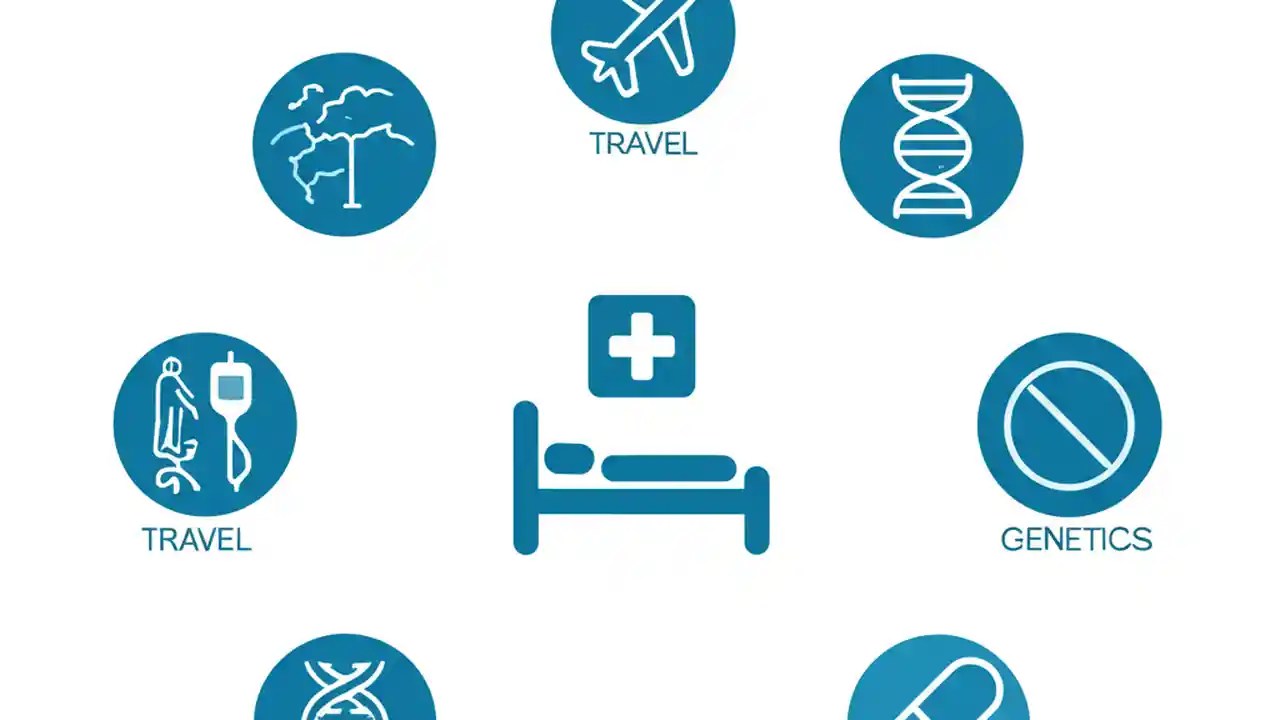 TRAVEL

TRAVEL

GENETICS