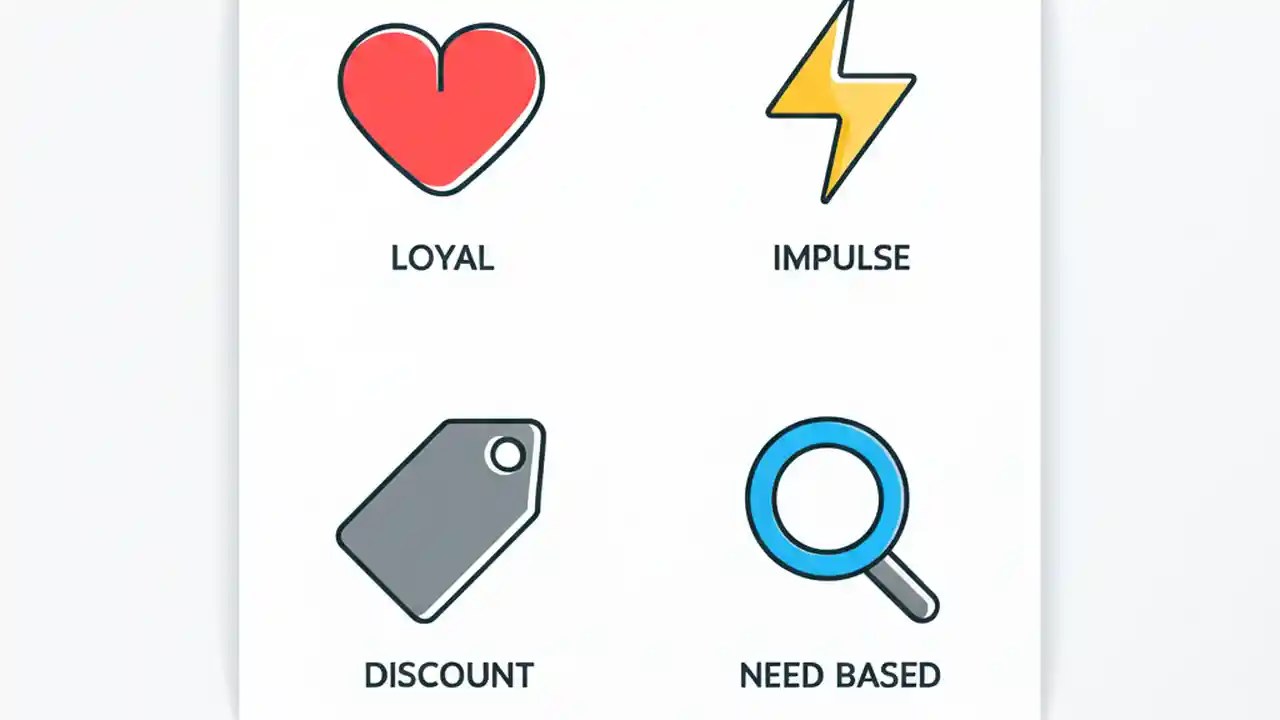 LOYAL

IMPULSE

DISCOUNT

NEED BASED