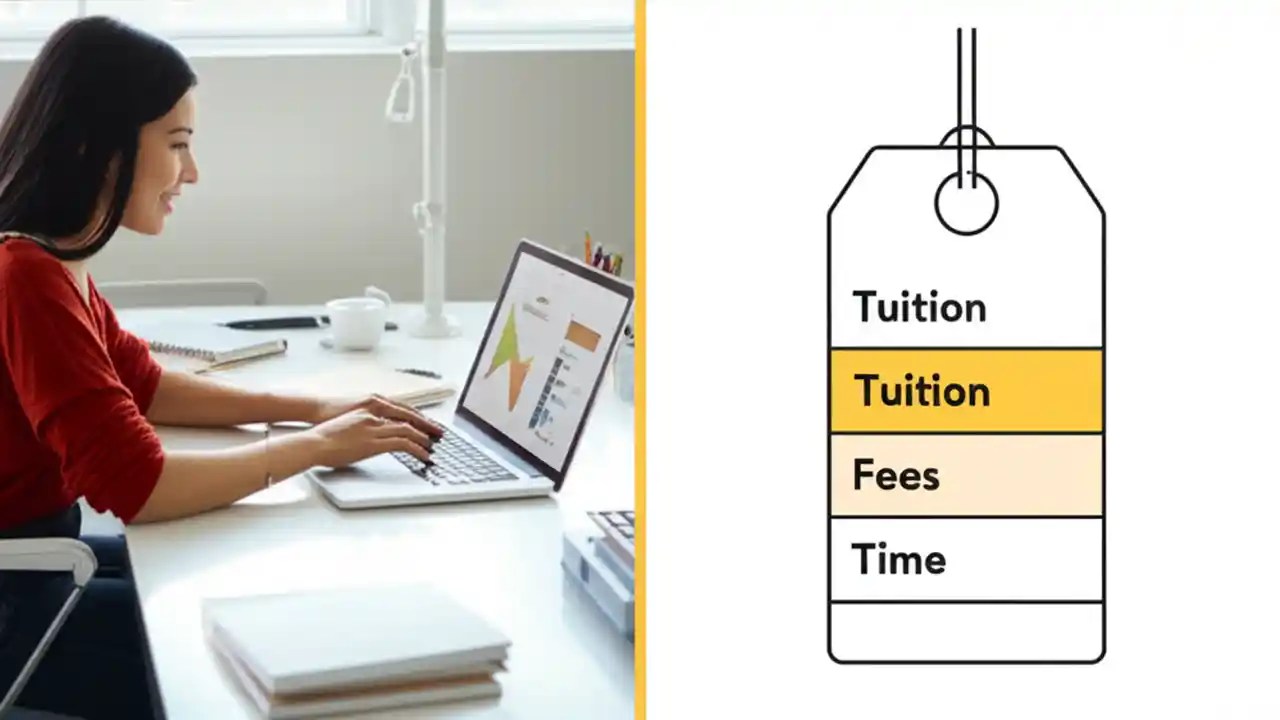 Tuition
Tuition
Fees
Time